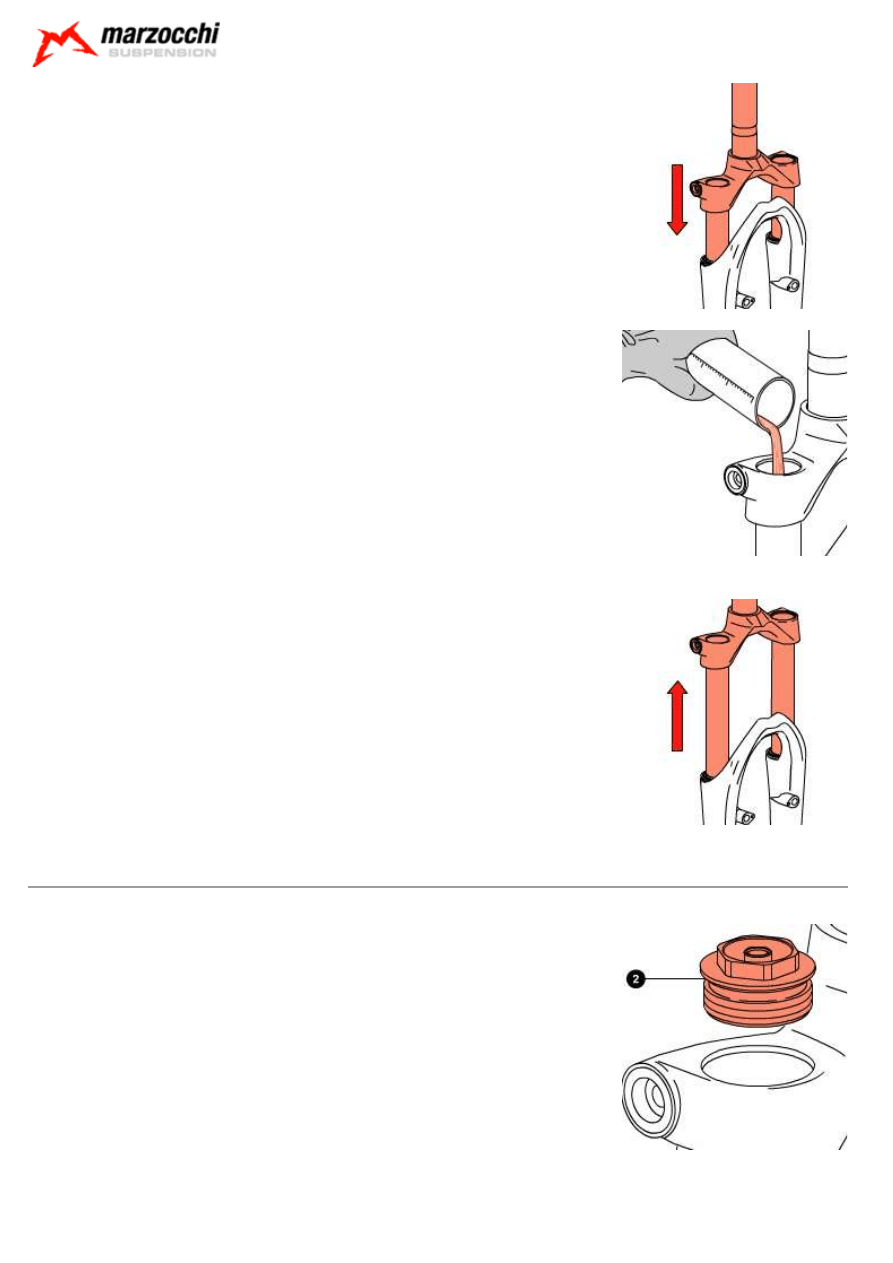 marzocchi
SUSPENSION

2