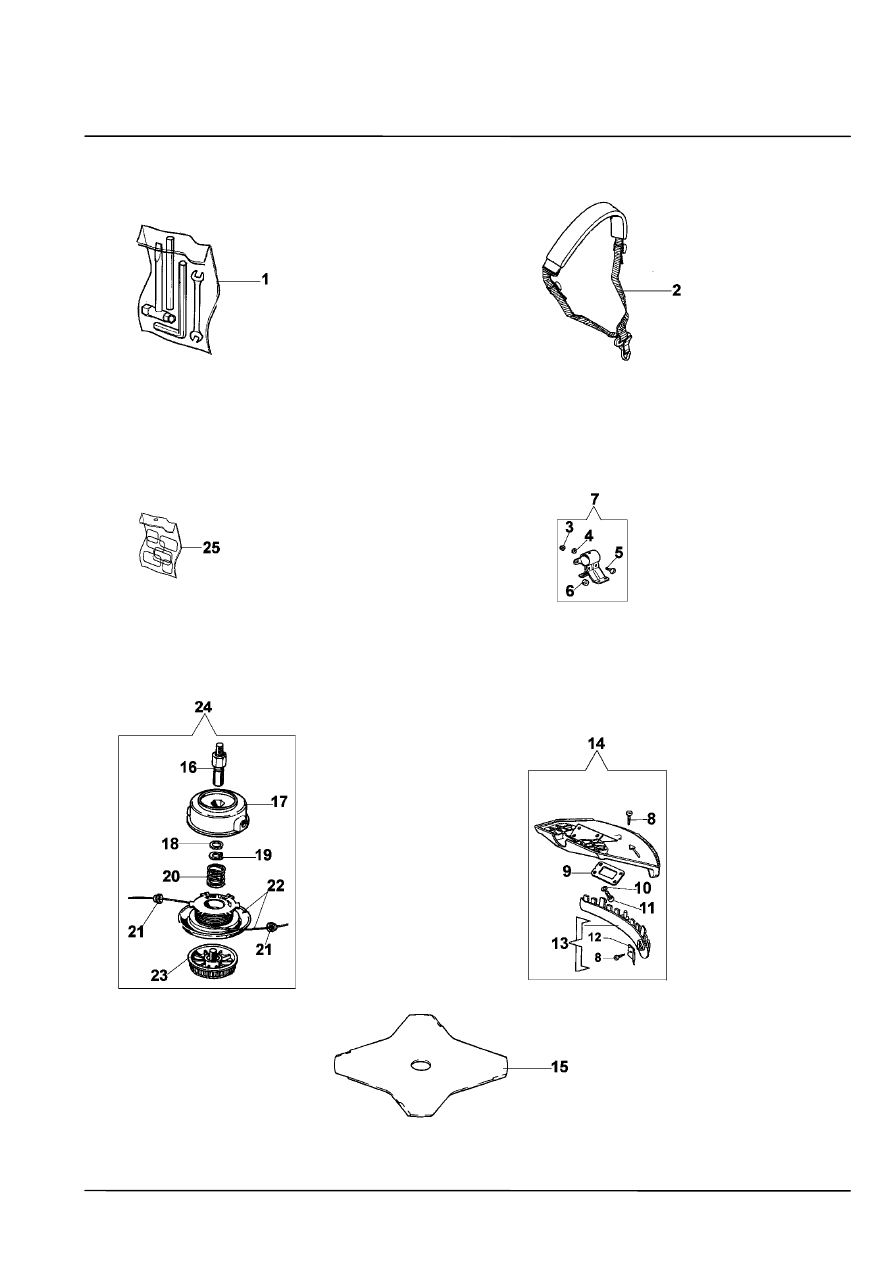 1

2

25

7
3
4
5
6

24
16
17
18
19
20
22
21
21
23

14
8
9
10
11
13
12
8

15