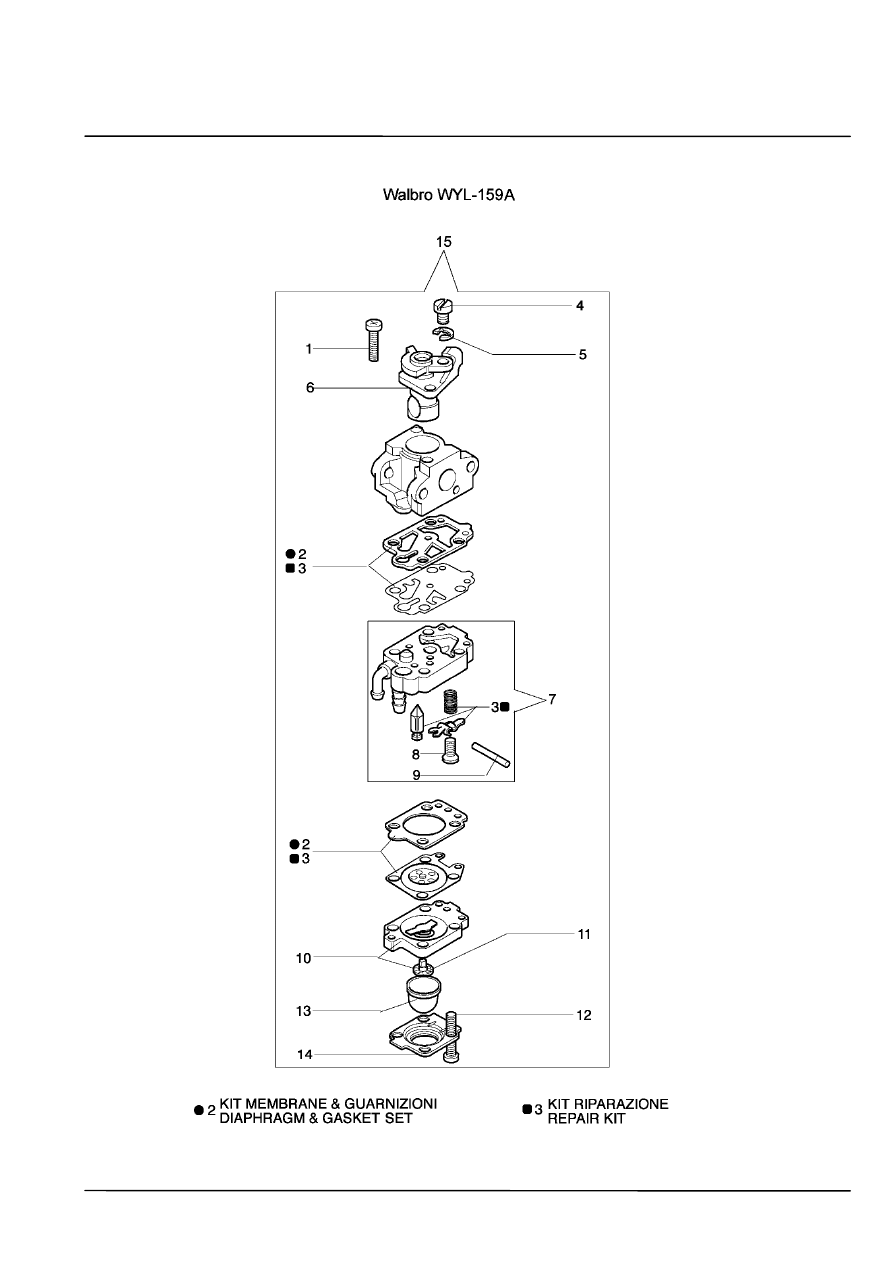 Walbro WYL-159A

15

4

1

5

6

●2
■3

3■

7

8

9

●2
■3

11

10

13

12

14

●2 KIT MEMBRANE & GUARNIZIONI
DIAPHRAGM & GASKET SET

■3 KIT RIPARAZIONE
REPAIR KIT