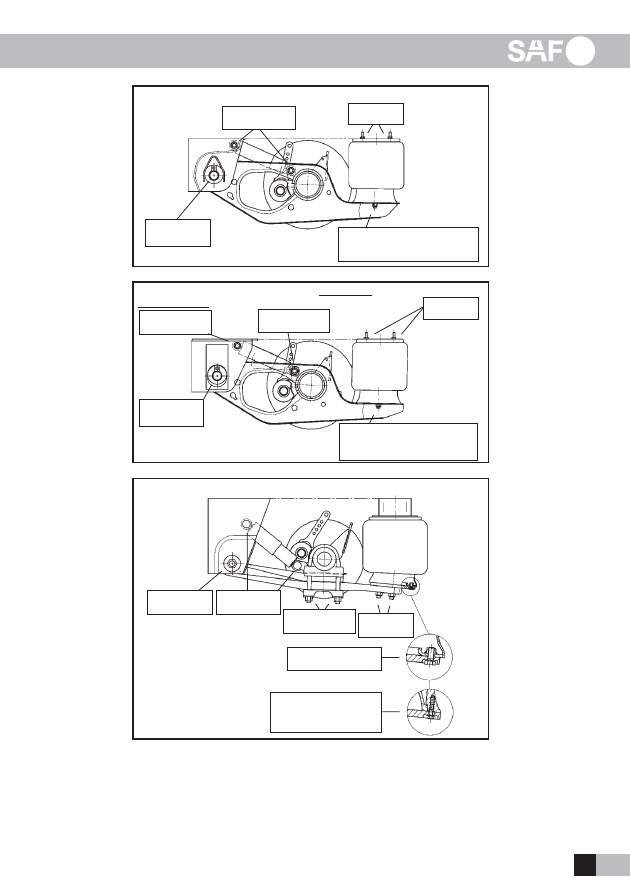 SAF