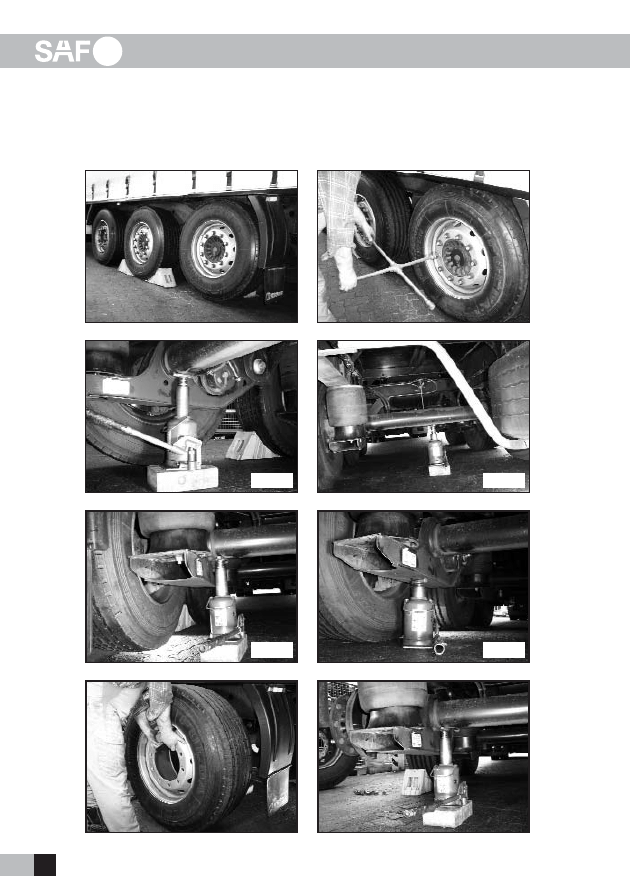 SAF