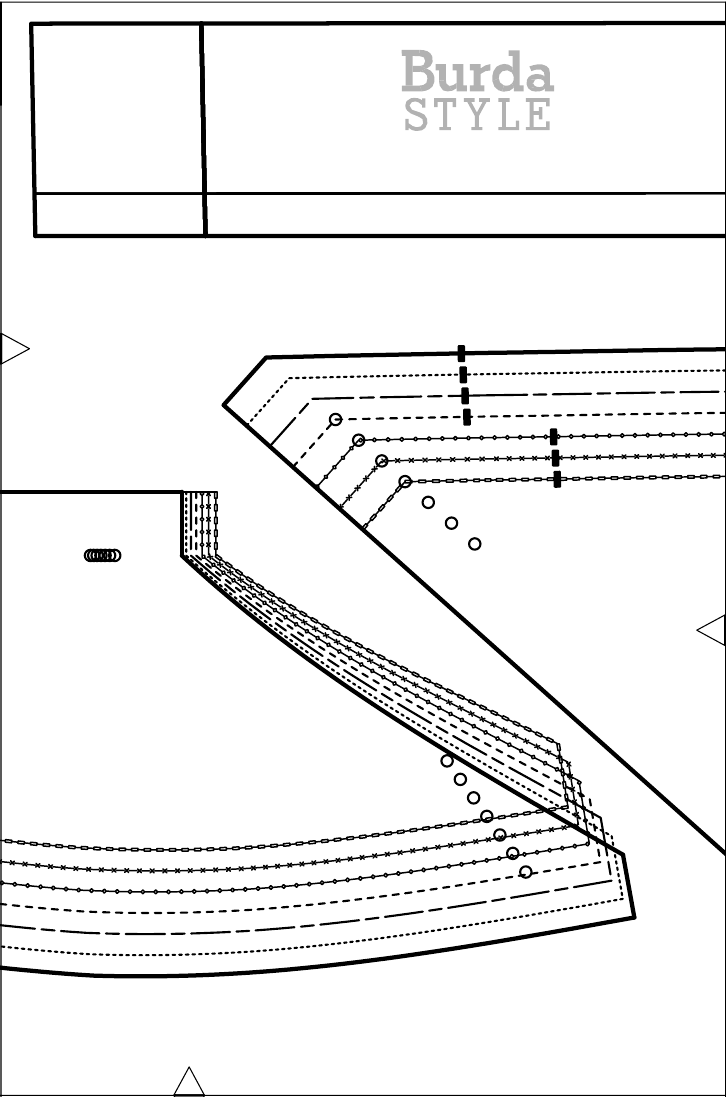 Burda
STYLE