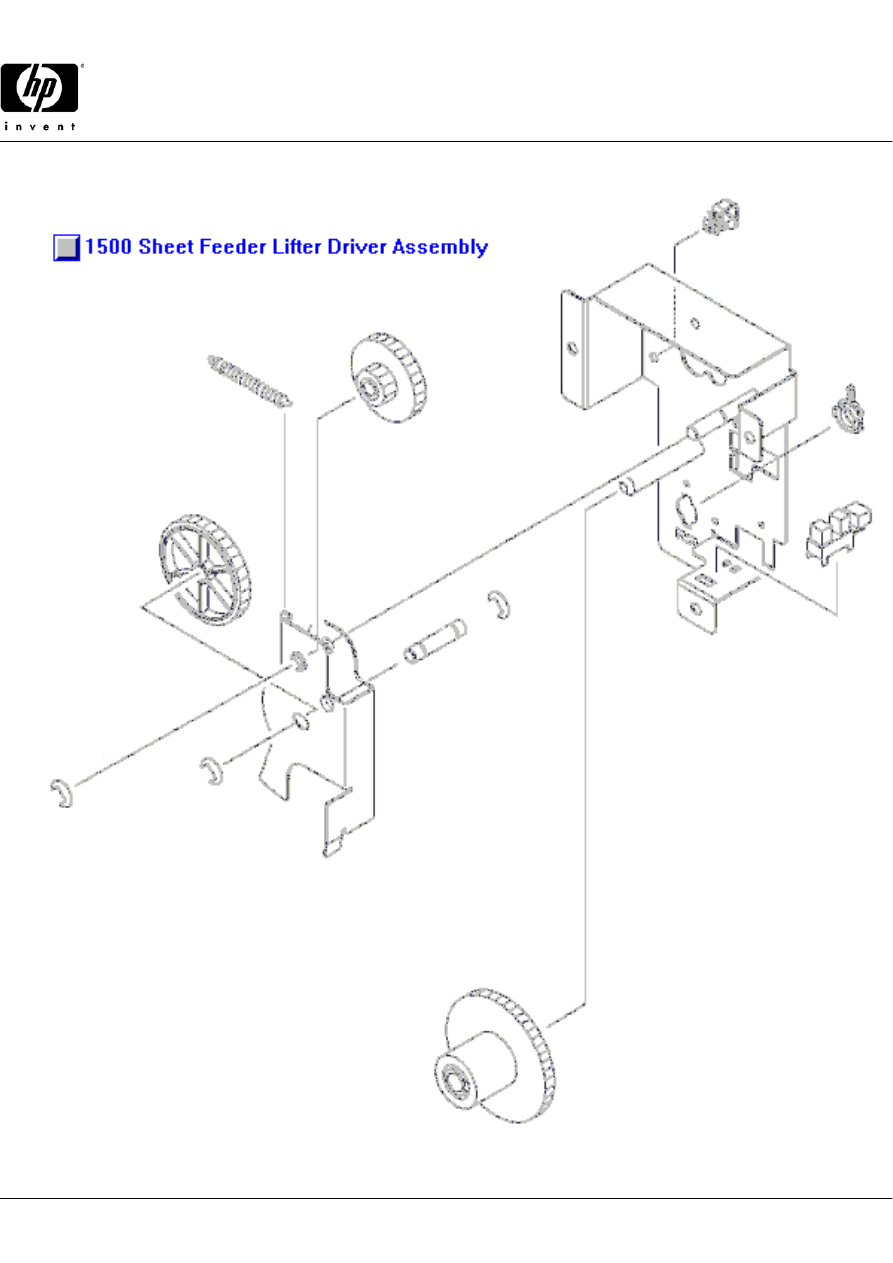 hp
invent

1500 Sheet Feeder Lifter Driver Assembly