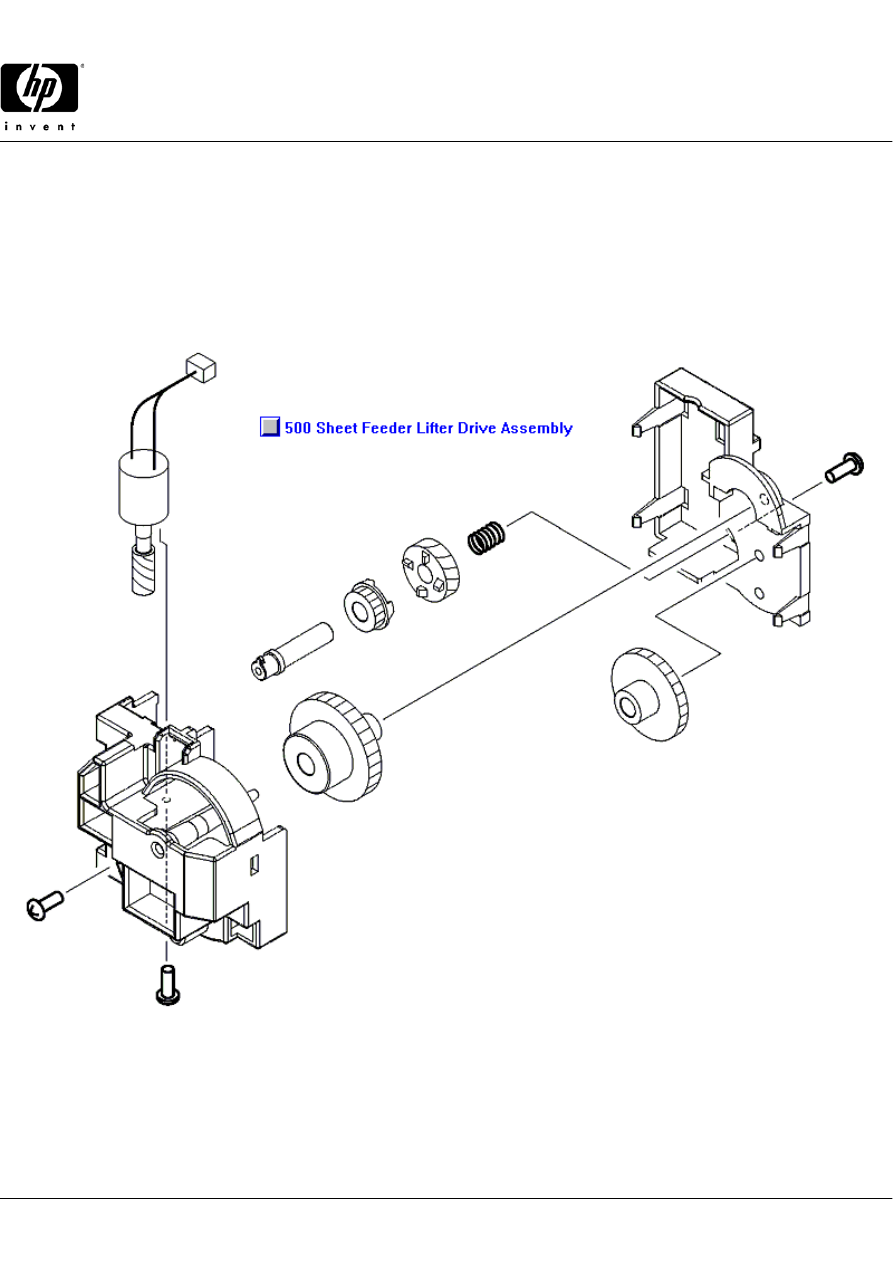 hp
invent

500 Sheet Feeder Lifter Drive Assembly