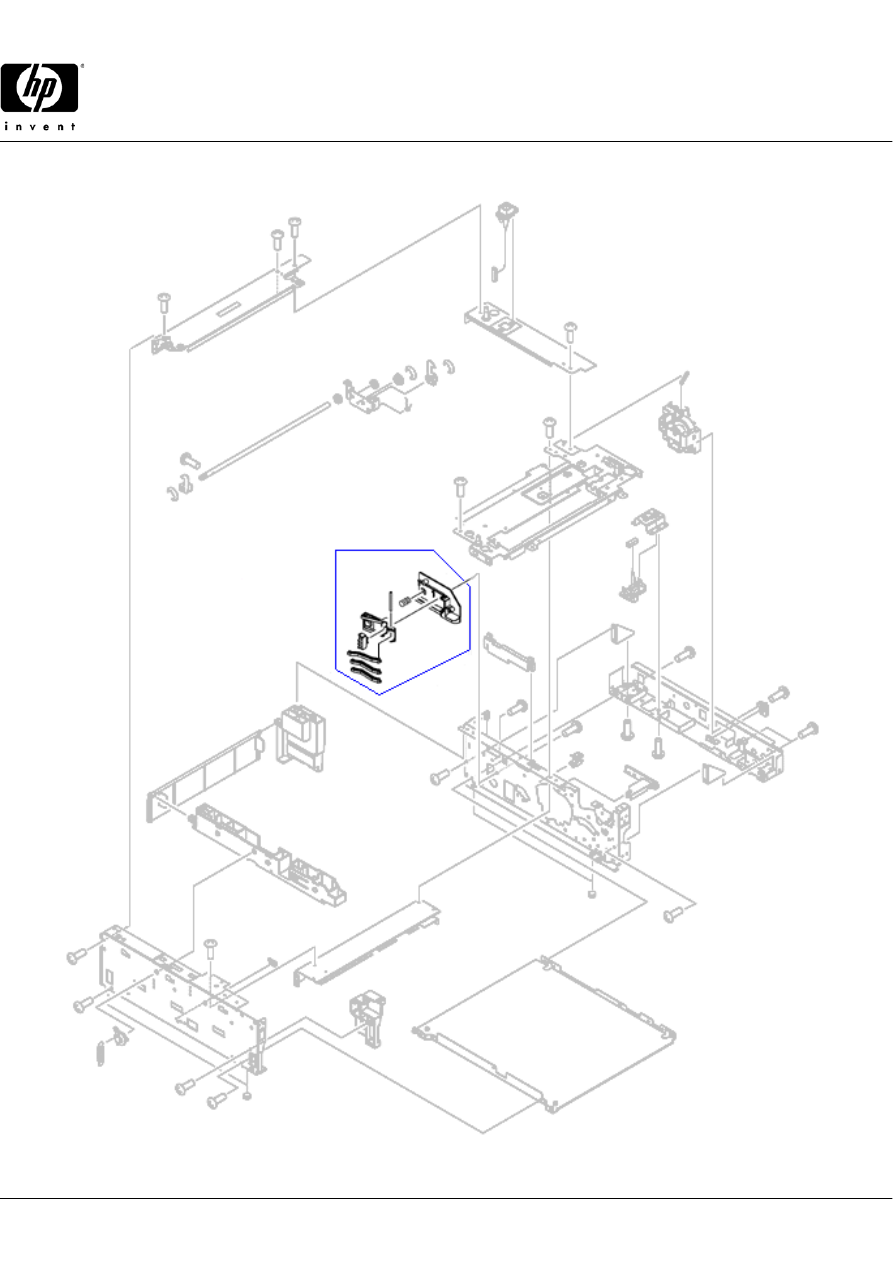 hp
invent