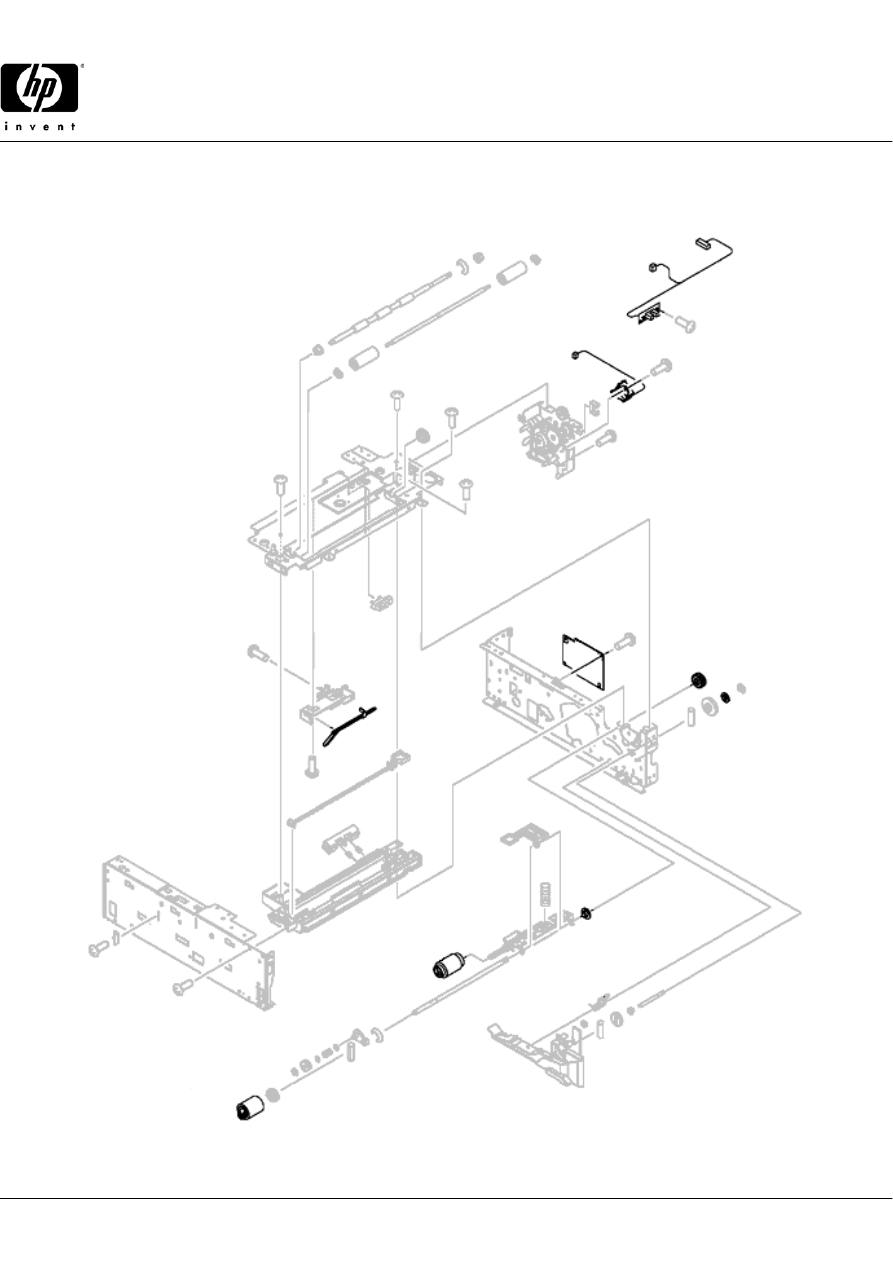 hp

invent