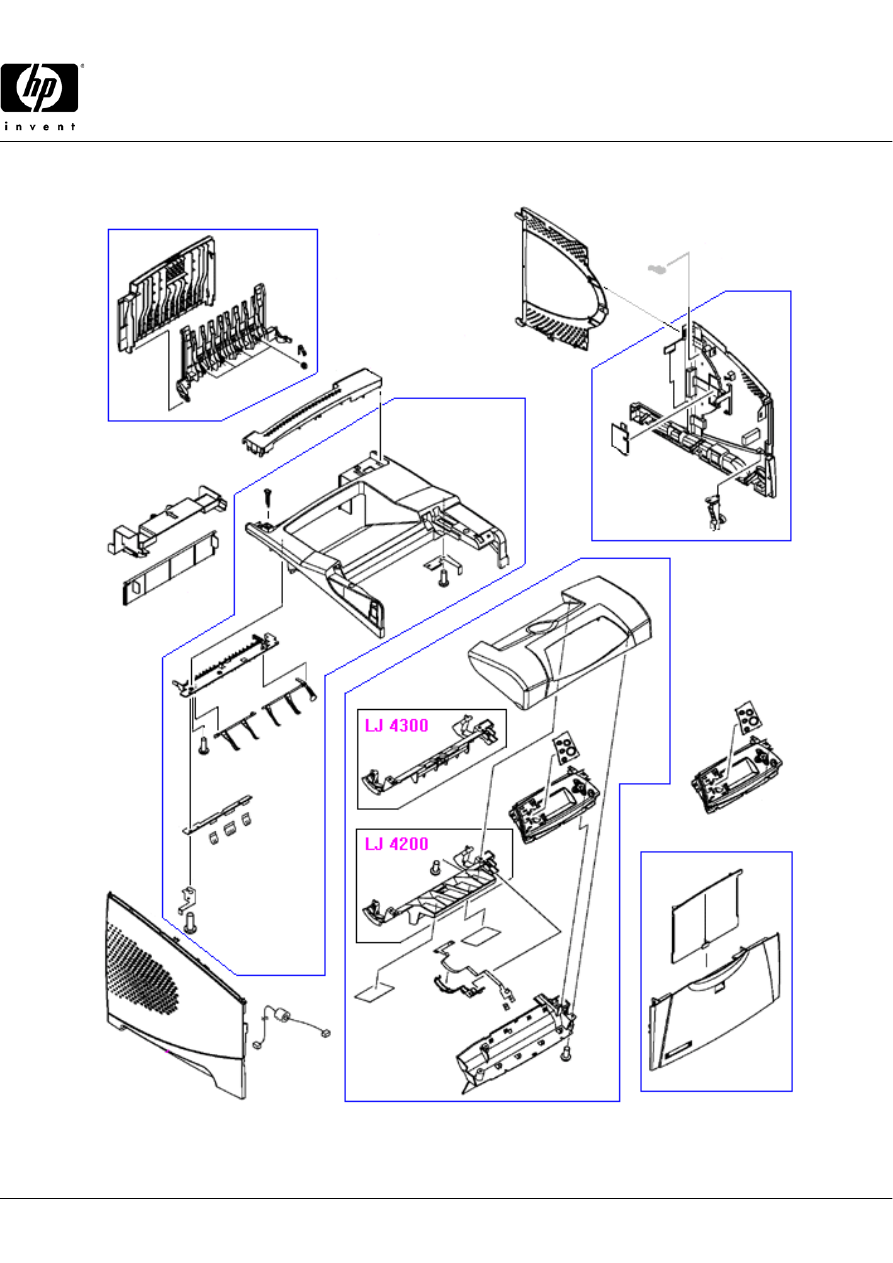 hp
invent

LJ 4300

LJ 4200