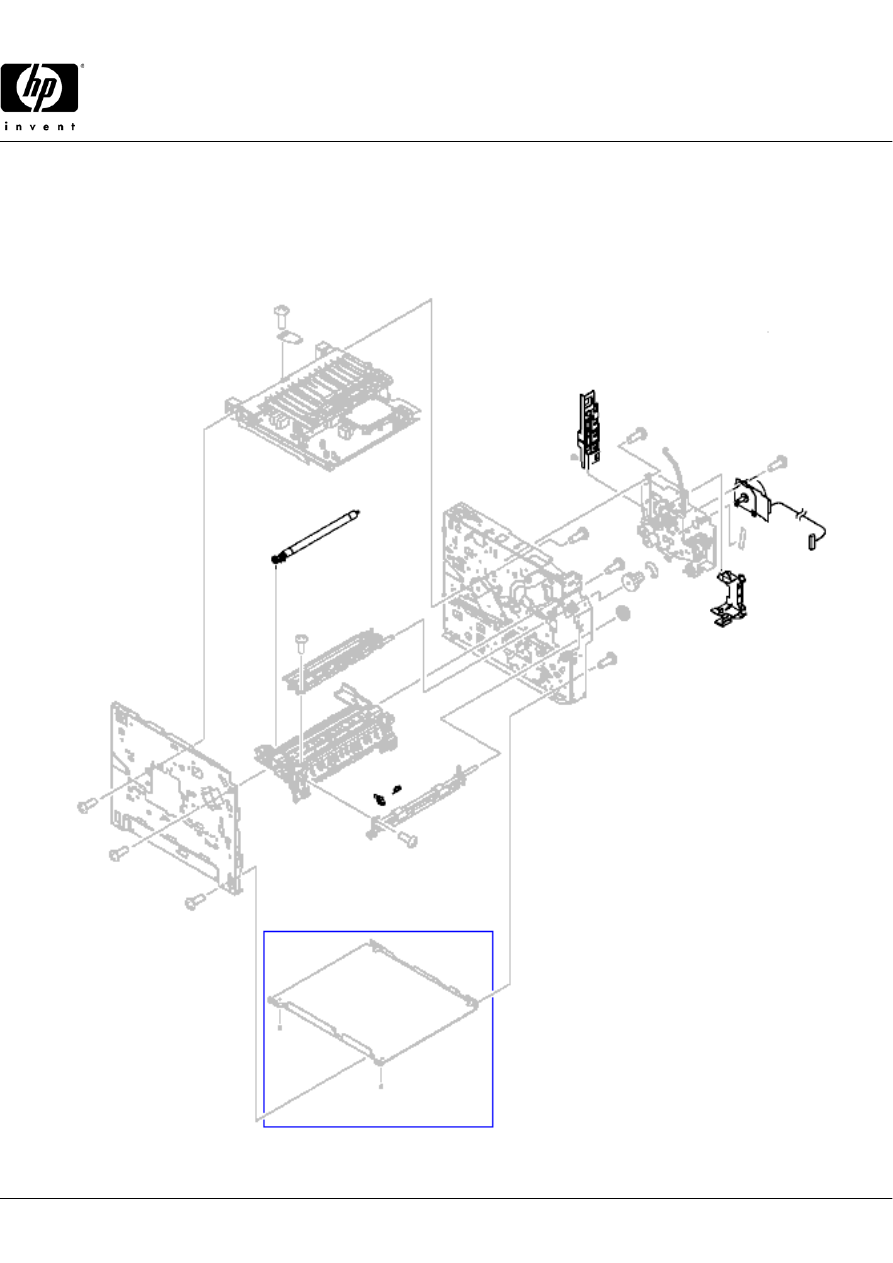 hp

invent