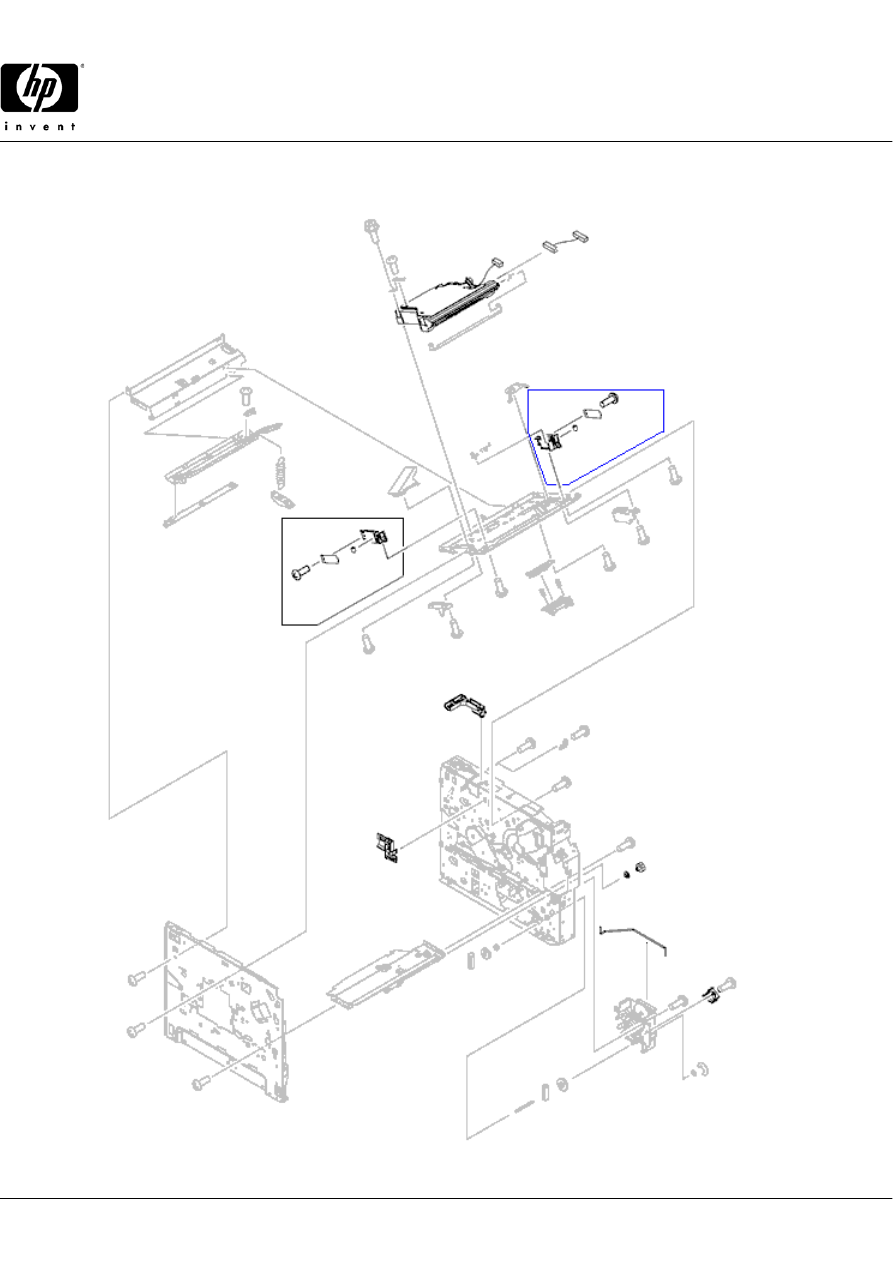 hp
invent