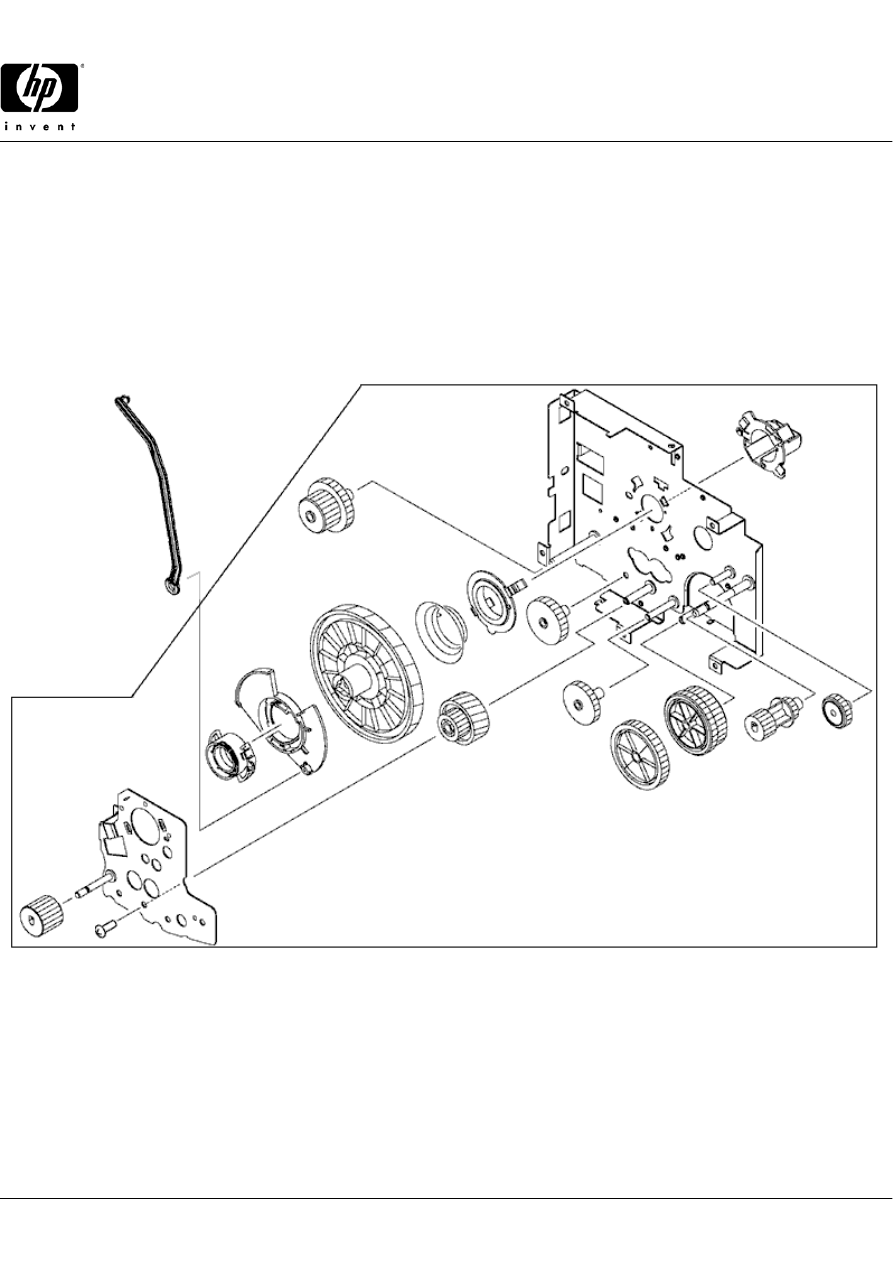 hp
invent