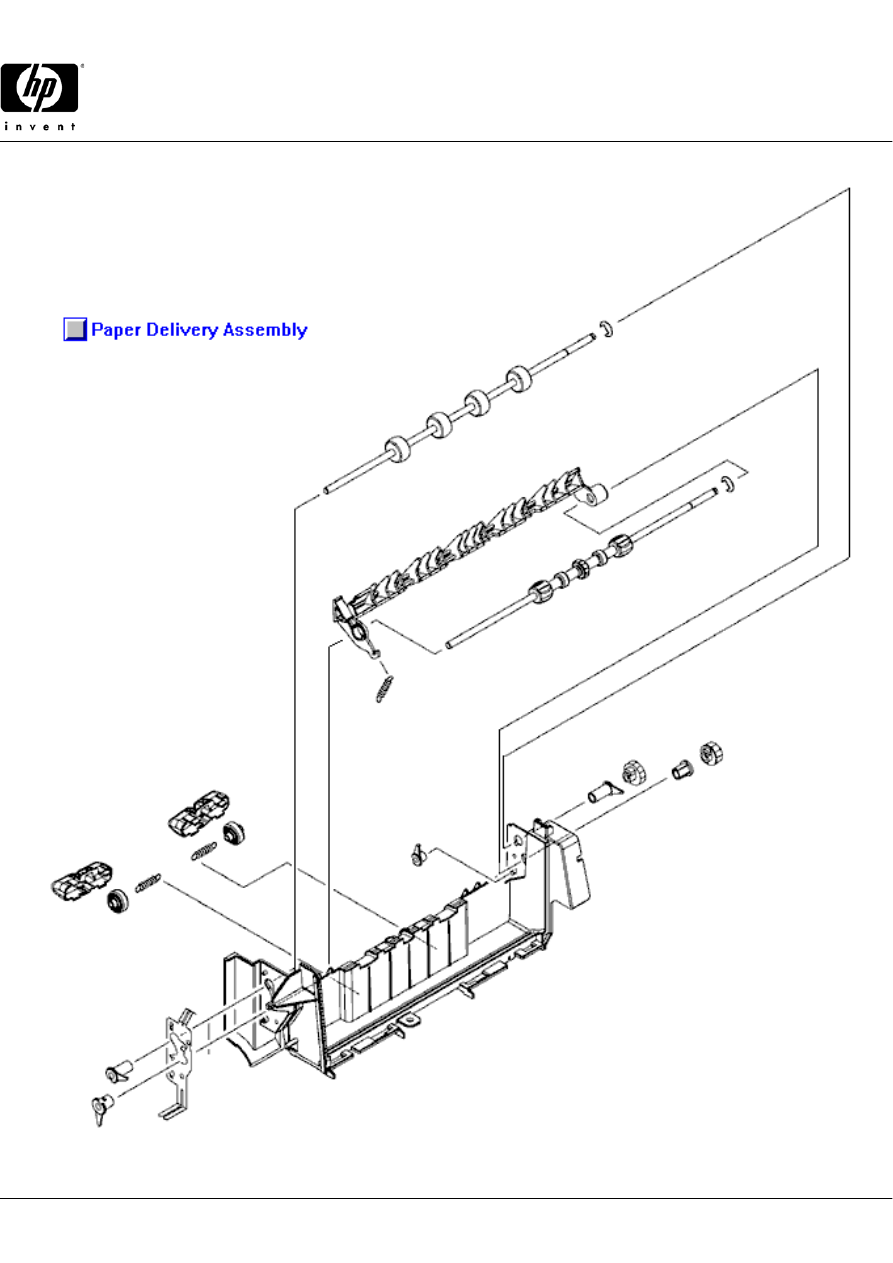 hp
invent

Paper Delivery Assembly