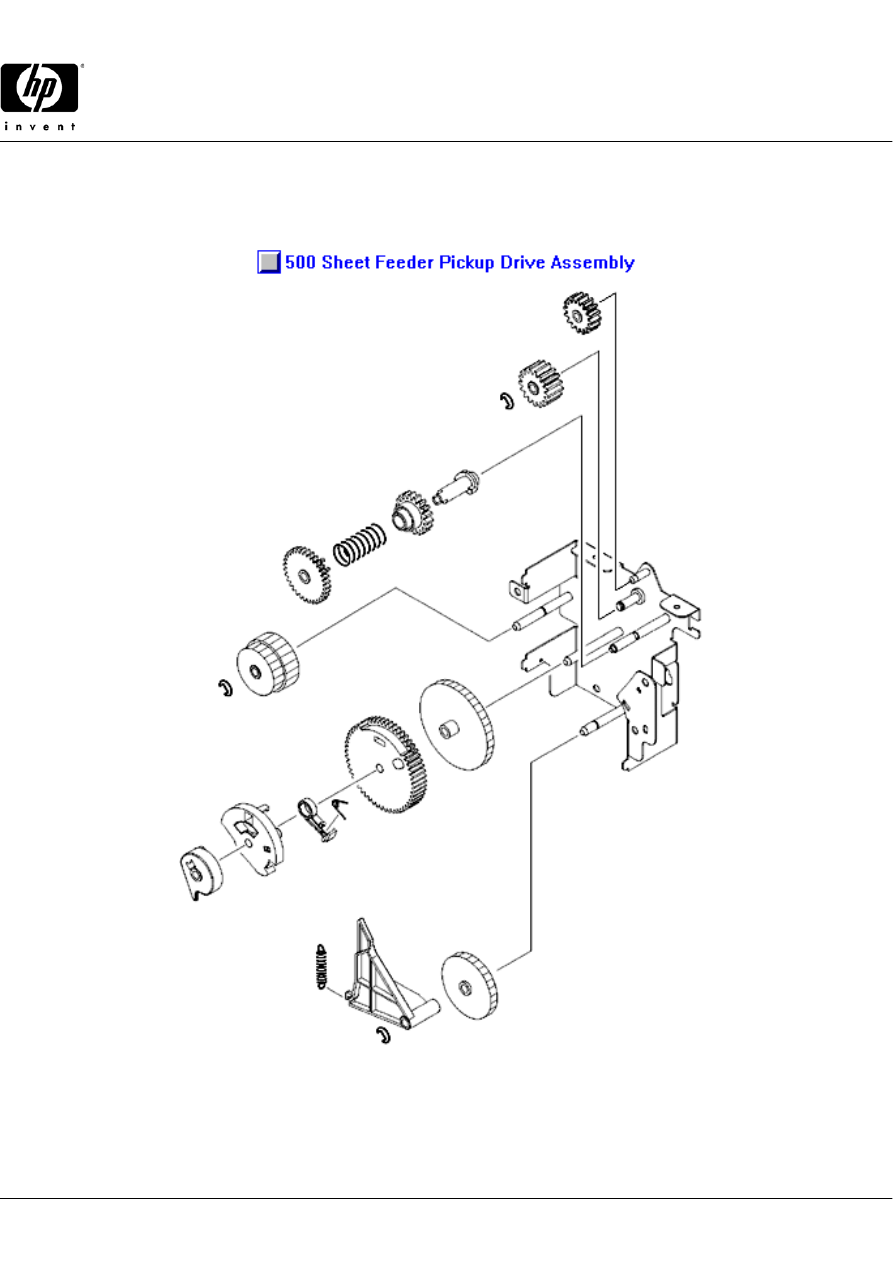 hp
invent

500 Sheet Feeder Pickup Drive Assembly