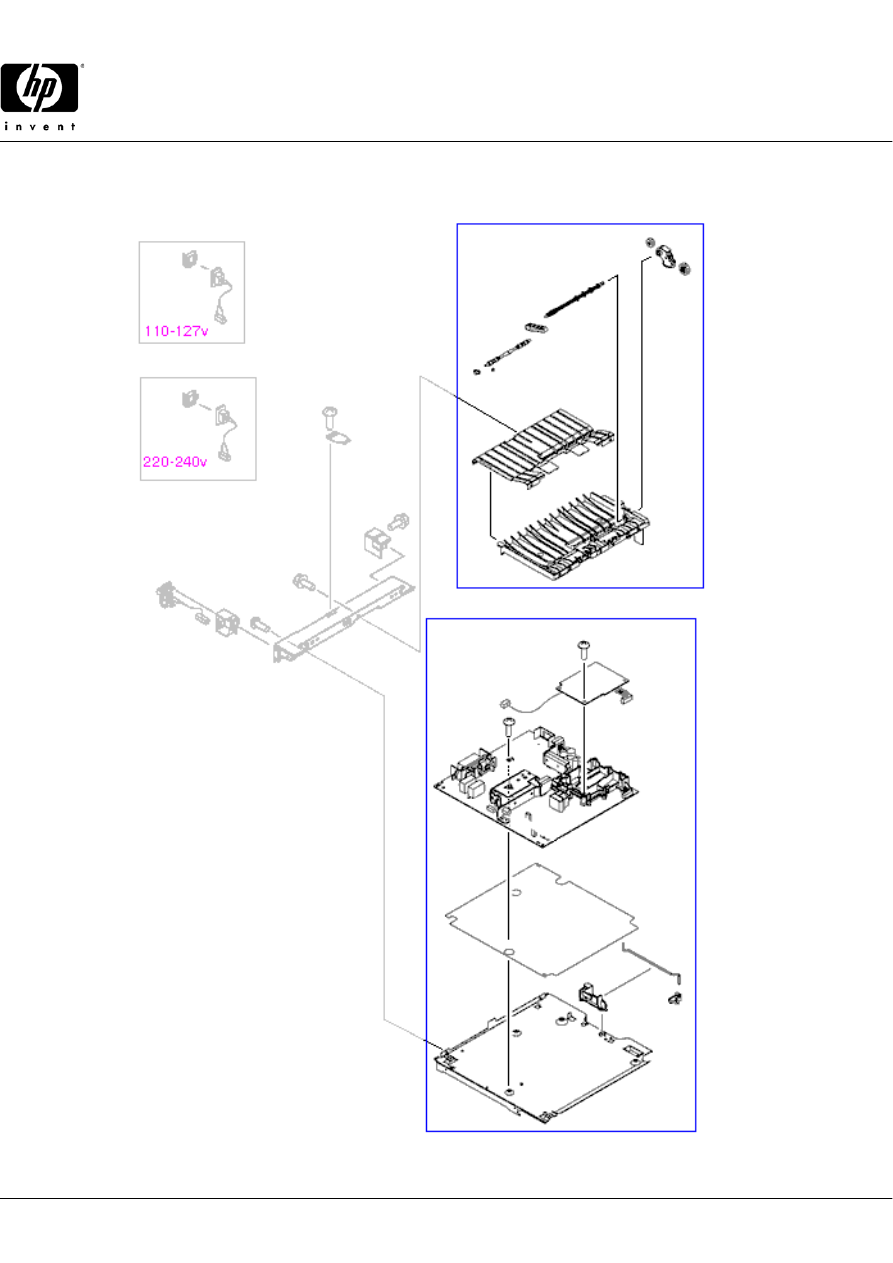 hp
invent

110-127v

220-240v