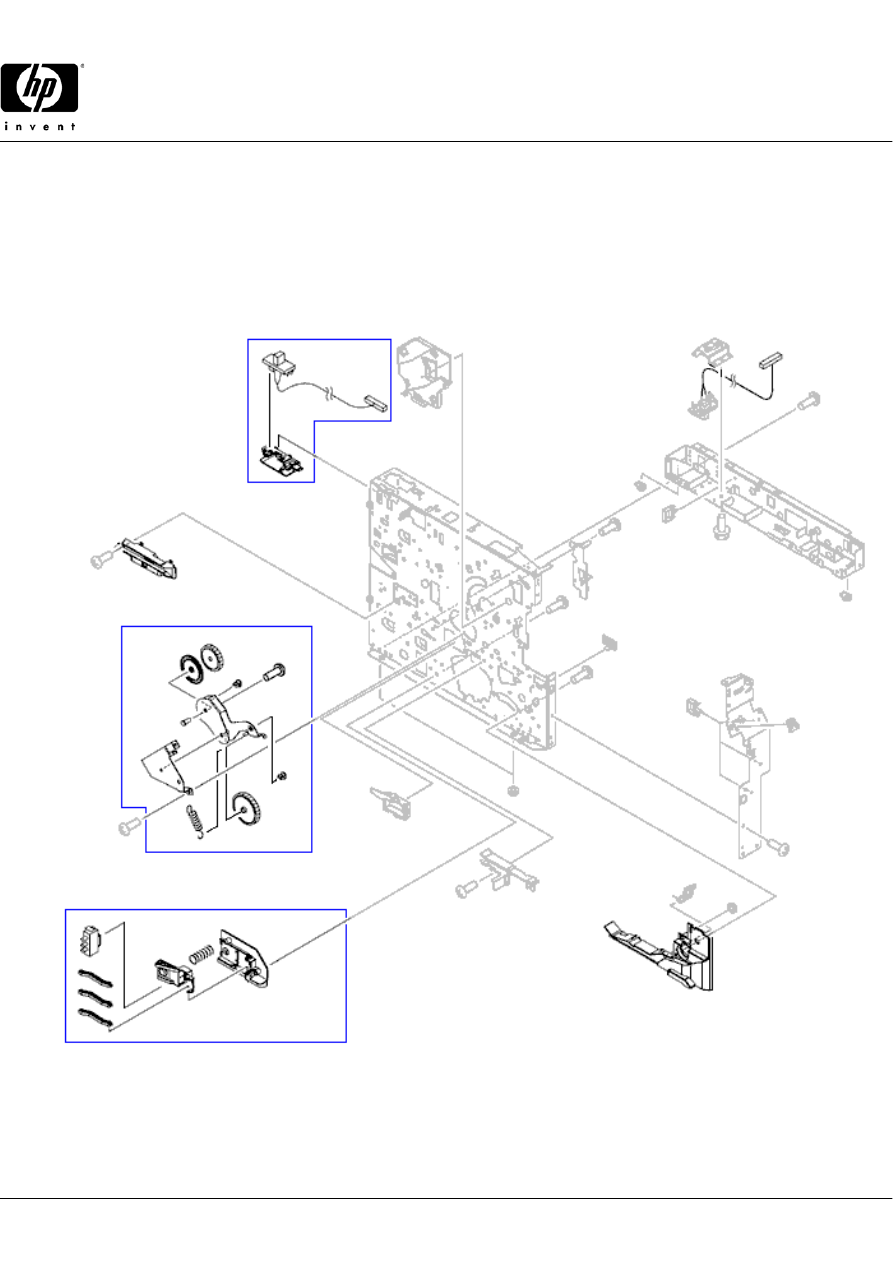 hp
invent