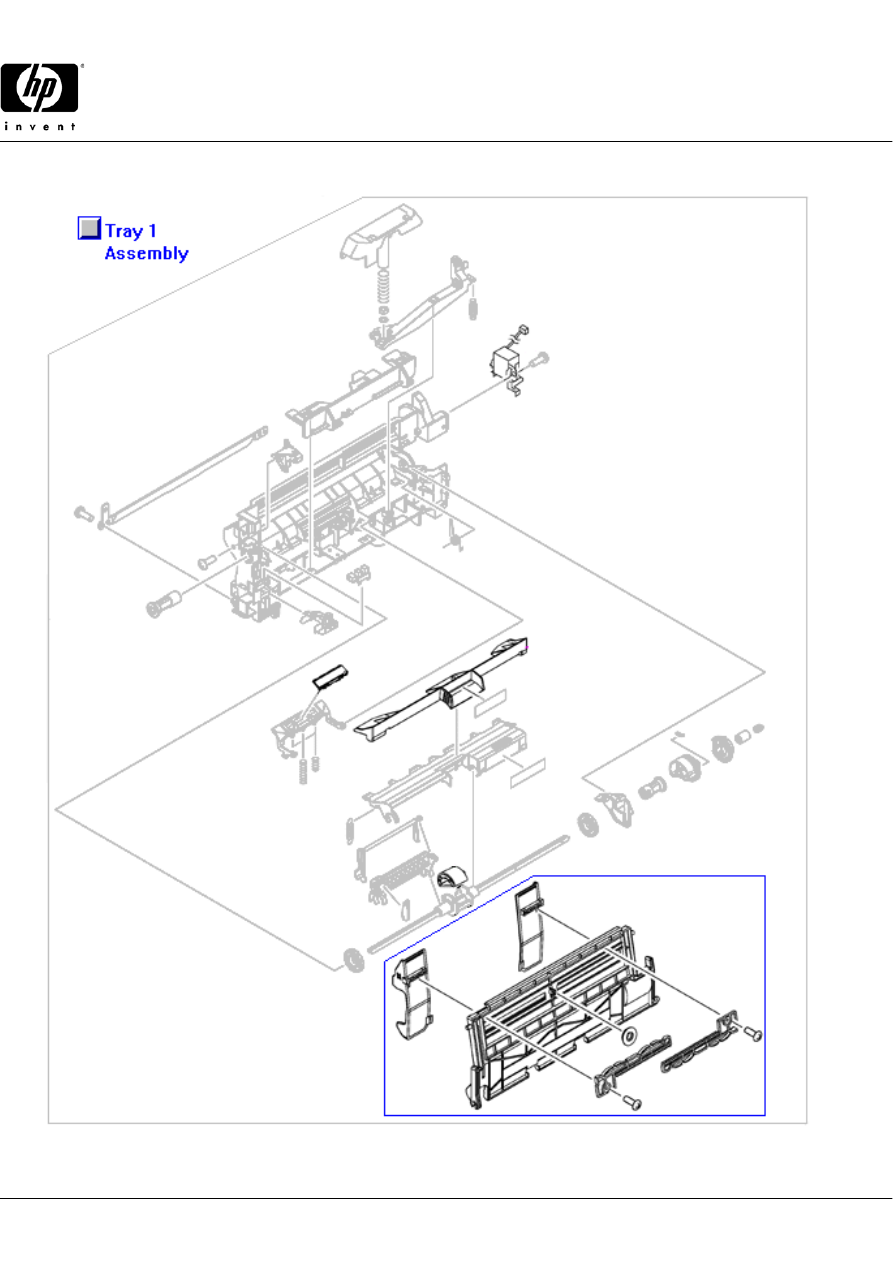 hp
invent

Tray 1 Assembly