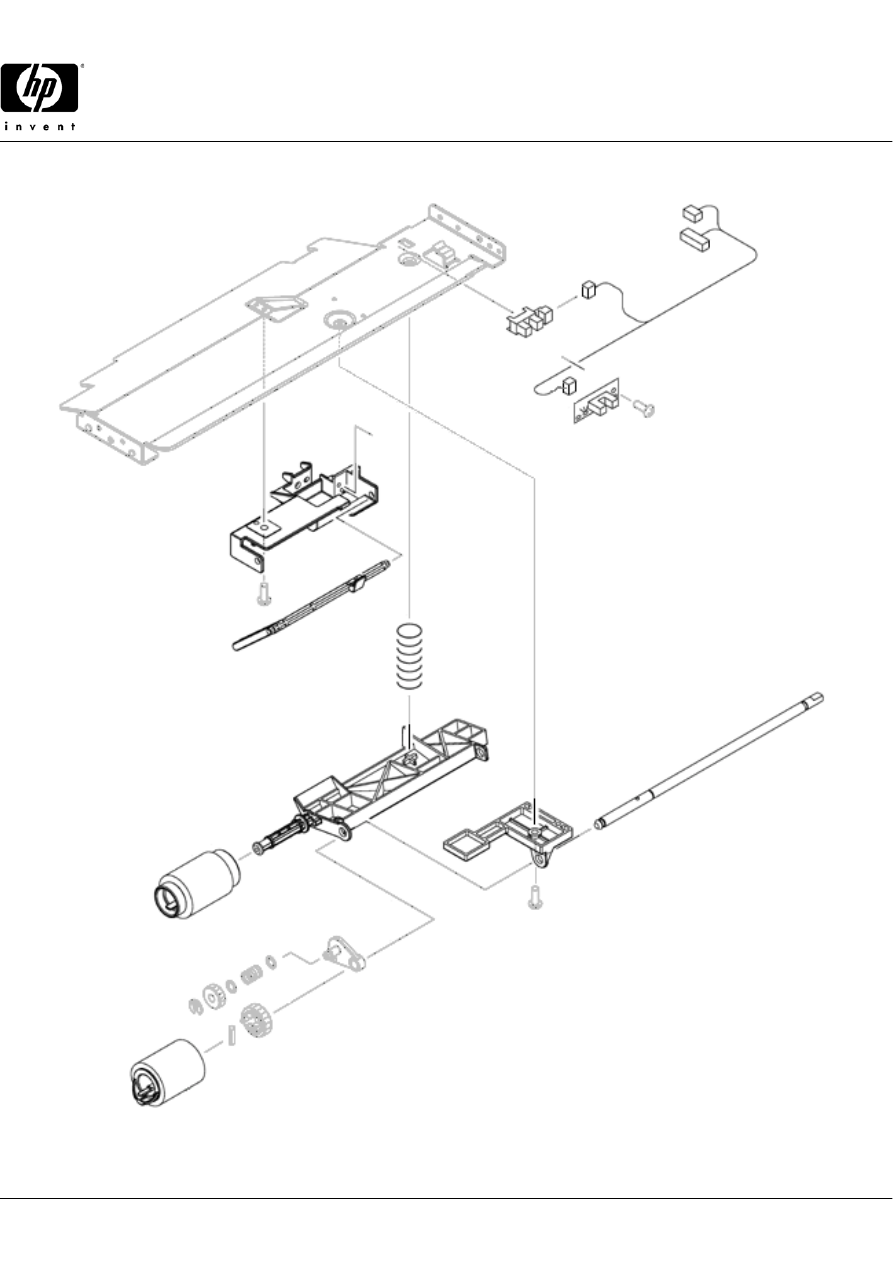 hp
invent