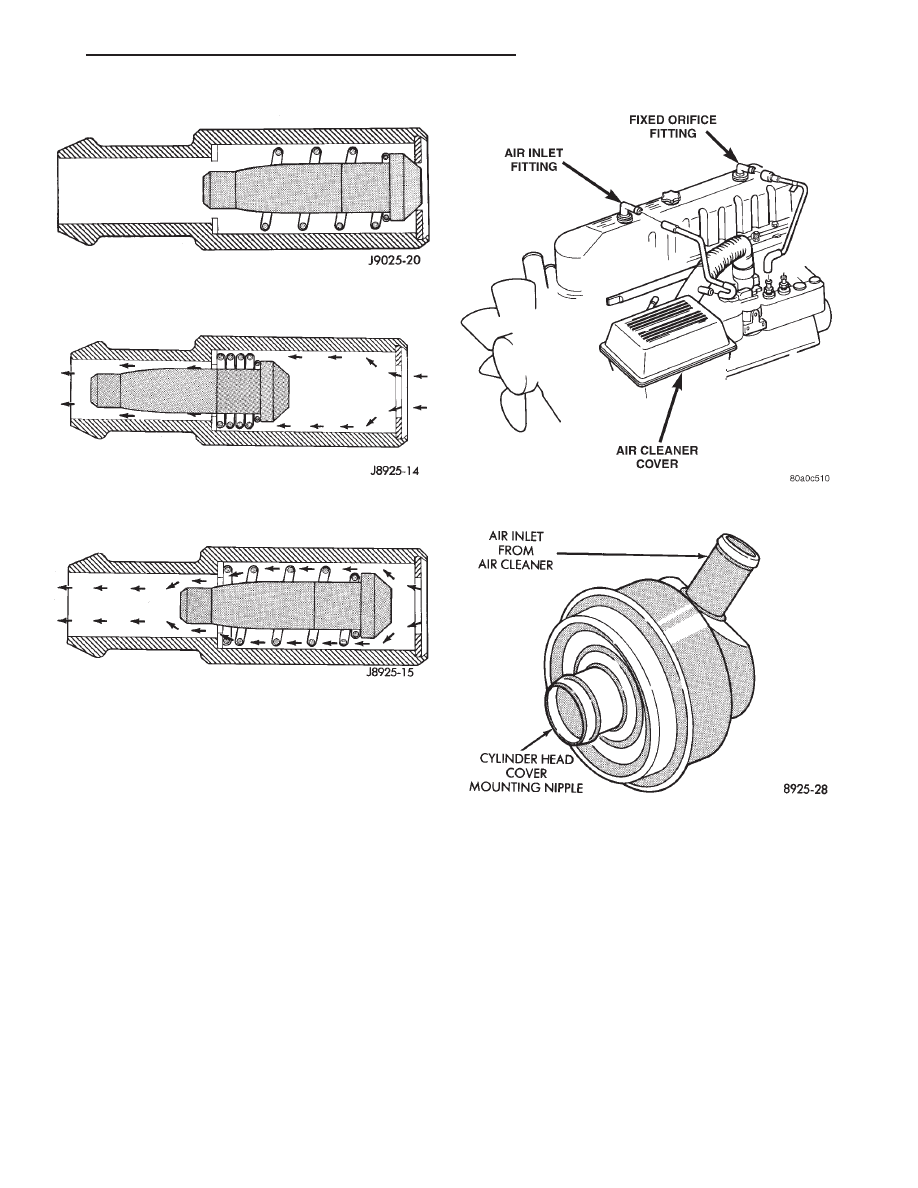 J9025-20

J8925-14

J8925-15

FIXED ORIFICE FITTING

AIR INLET FITTING

AIR CLEANER COVER

80a0c510

AIR INLET FROM AIR CLEANER

CYLINDER HEAD COVER MOUNTING NIPPLE

8925-28