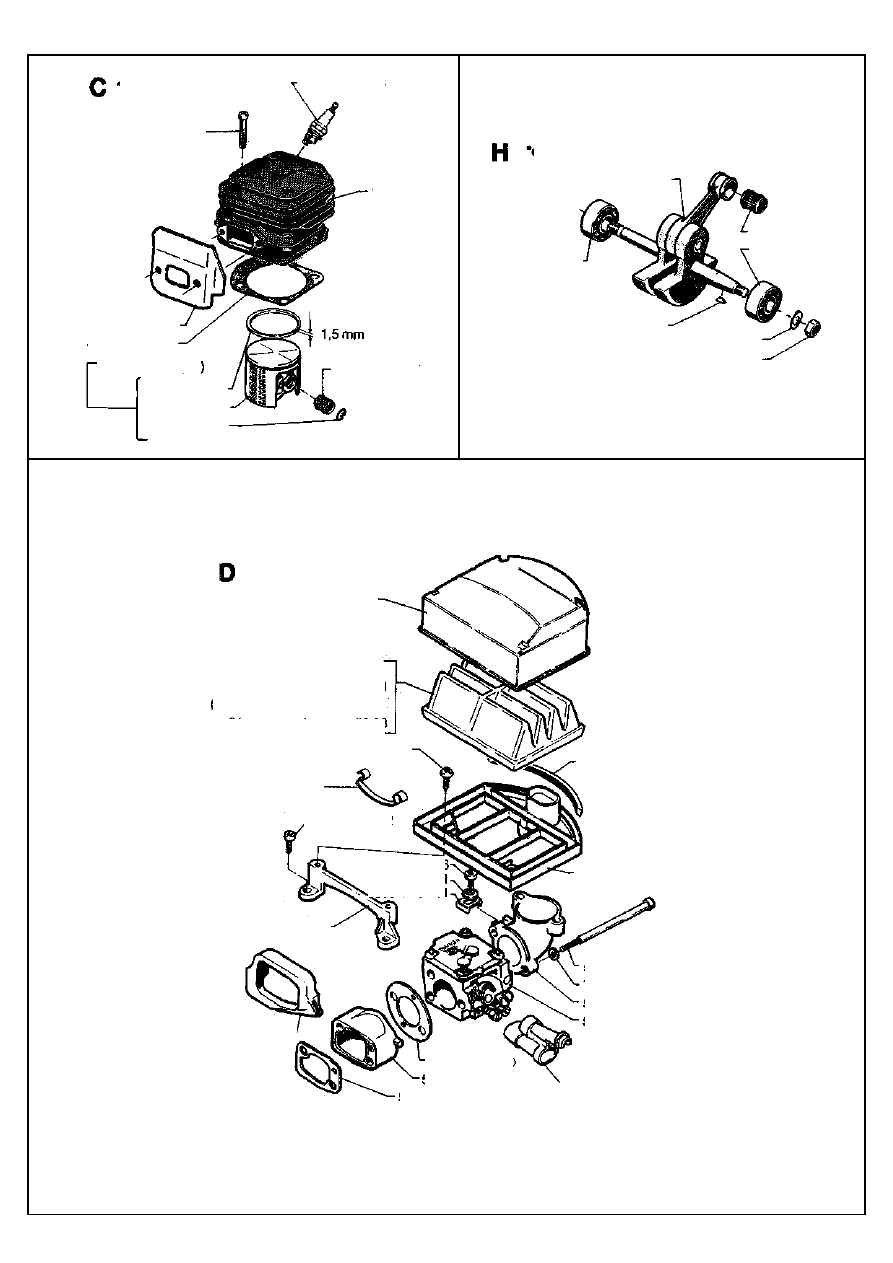 C

1,5 mm

H

D