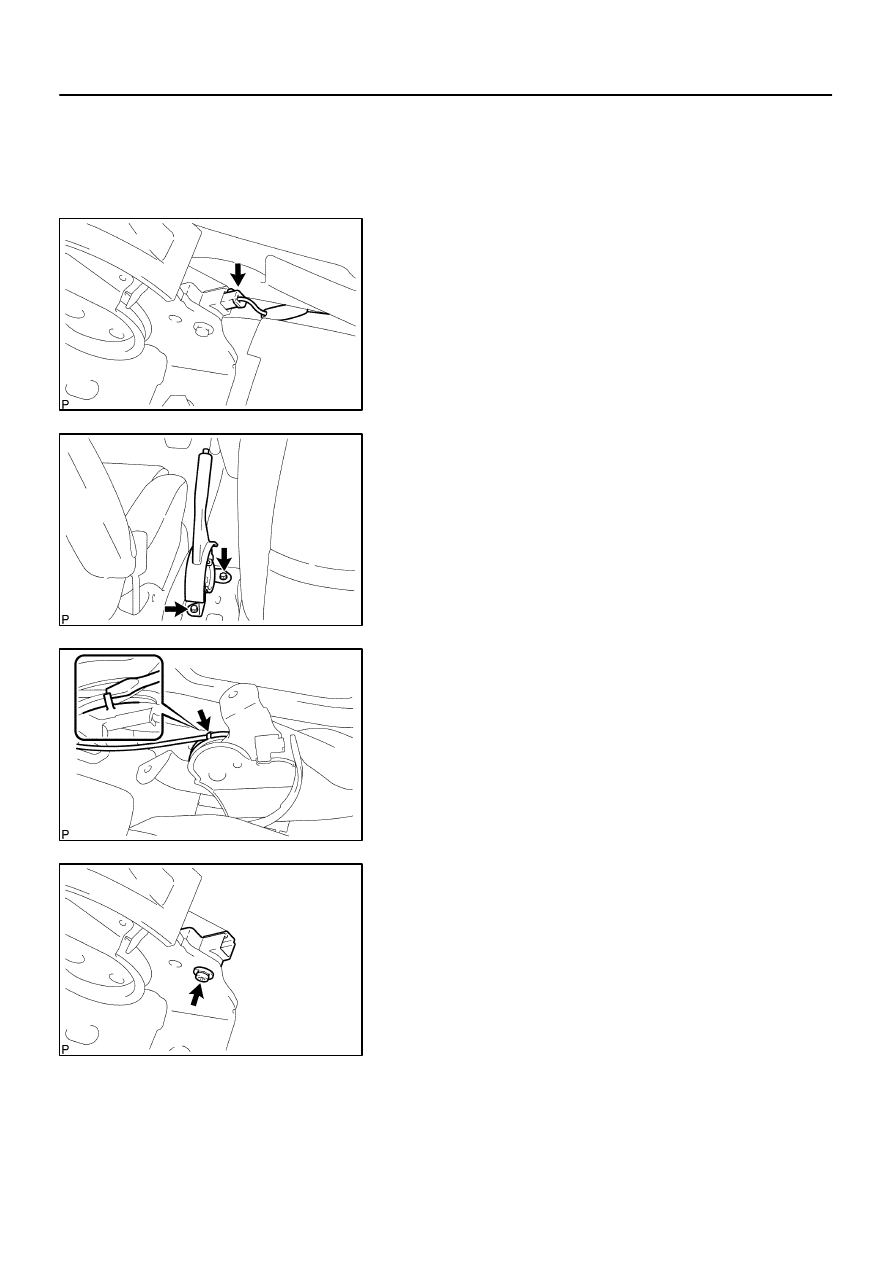 P

P

P

P