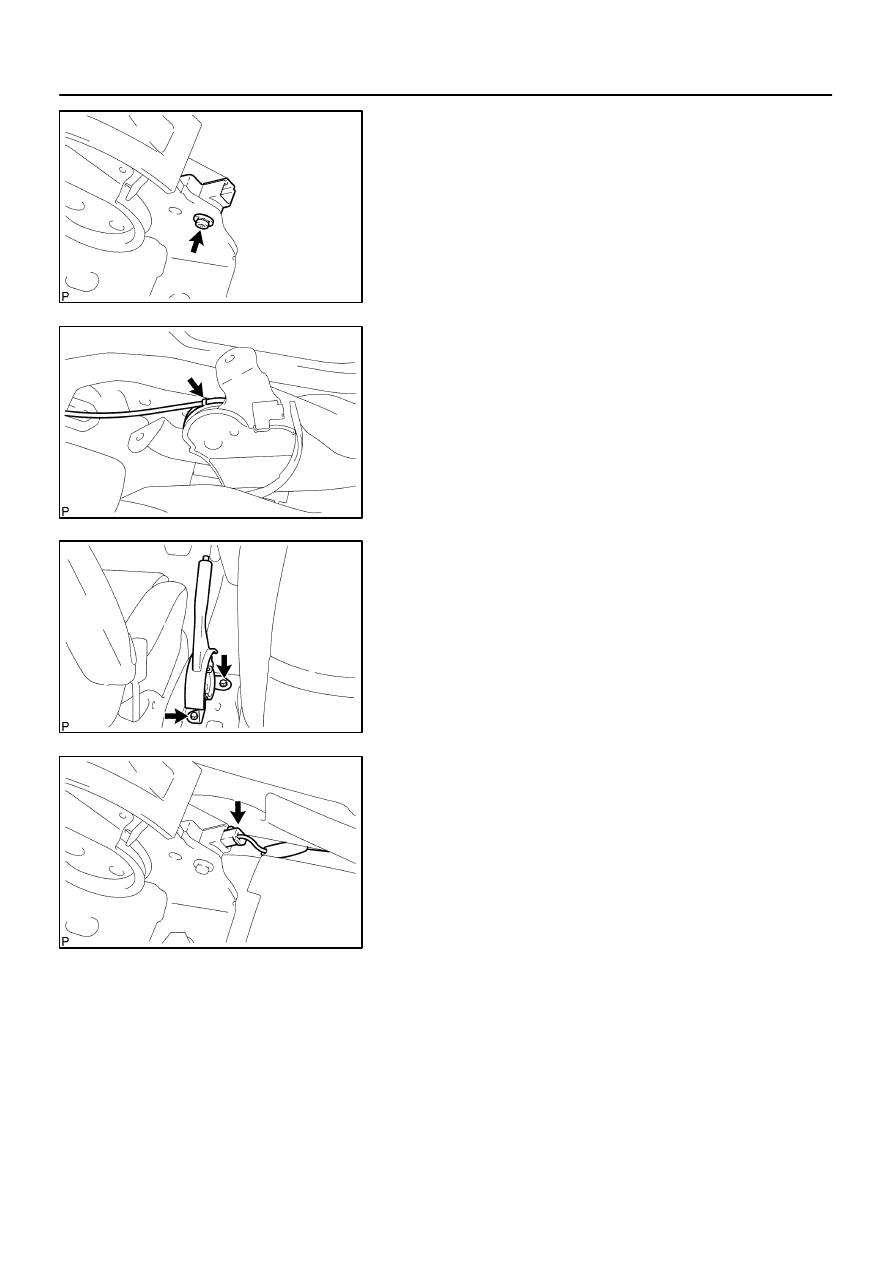 P

P

P

P