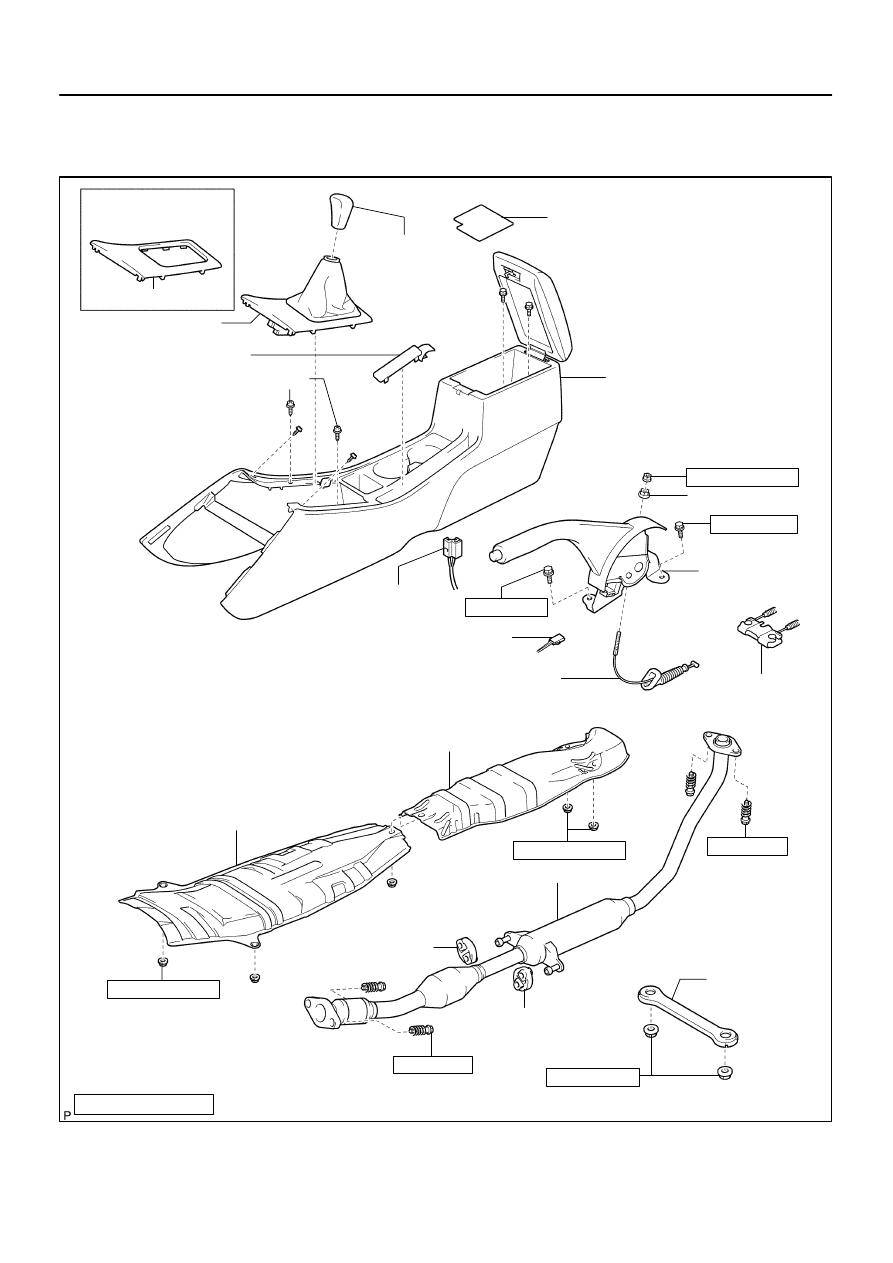 P