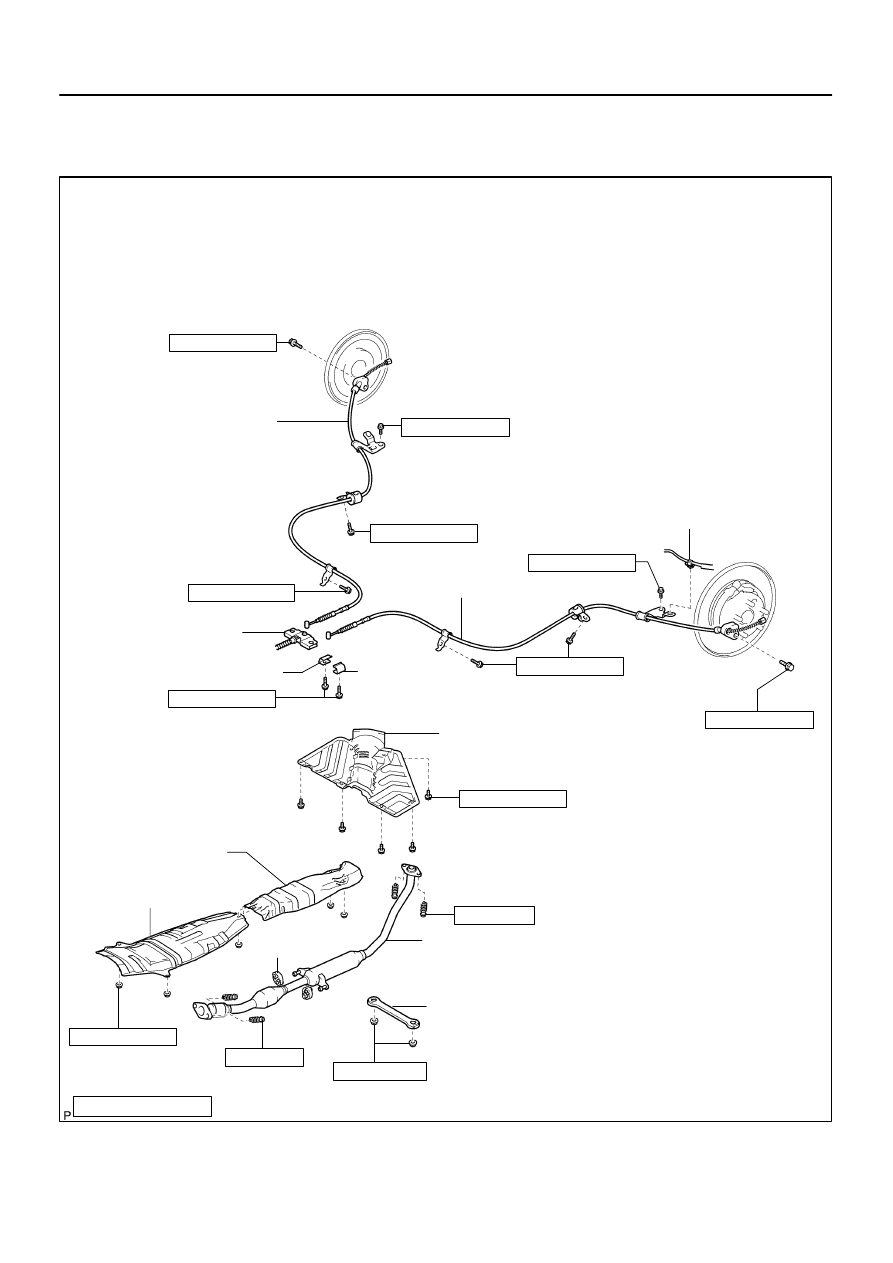 P