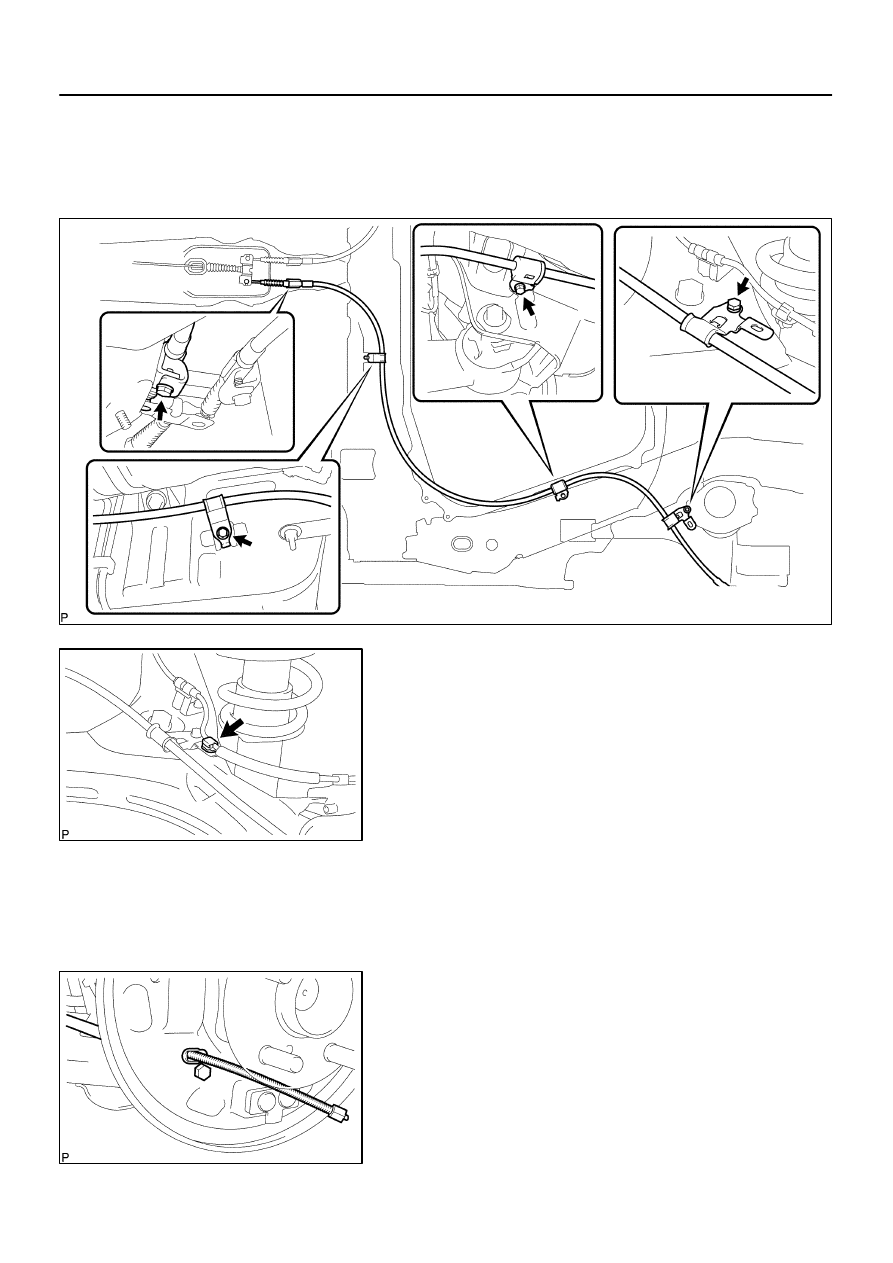 P

P

P