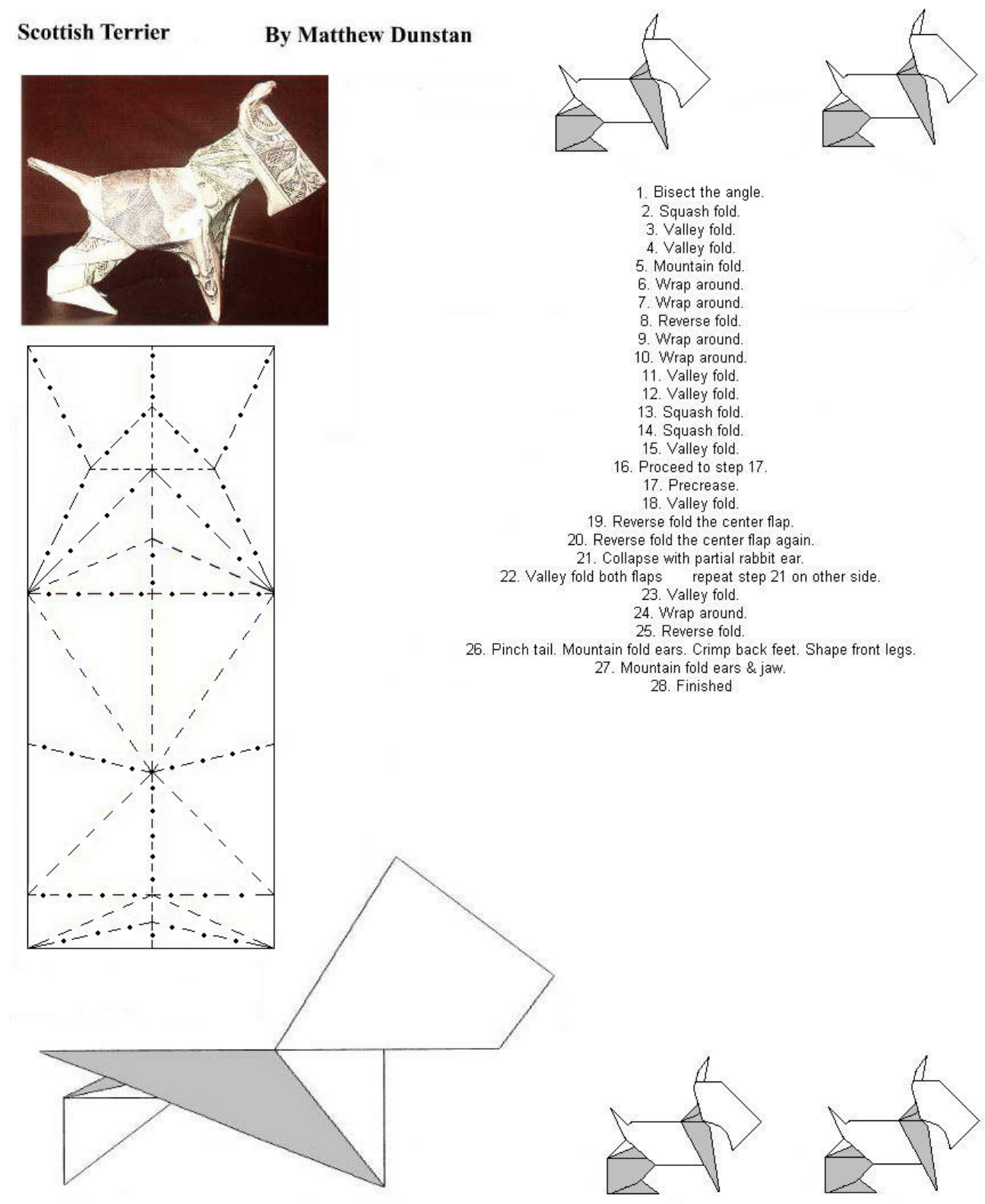 Scottish Terrier

By Matthew Dunstan

1. Bisect the angle.
2. Squash fold.
3. Valley fold.
4. Valley fold.
5. Mountain fold.
6. Wrap around.
7. Wrap around.
8. Reverse fold.
9. Wrap around.
10. Wrap around.
11. Valley fold.
12. Valley fold.
13. Squash fold.
14. Squash fold.
15. Valley fold.
16. Proceed to step 17.
17. Precrease.
18. Valley fold.
19. Reverse fold the center flap.
20. Reverse fold the center flap again.
21. Collapse with partial rabbit ear.
22. Valley fold both flaps repeat step 21 on other side.
23. Valley fold.
24. Wrap around.
25. Reverse fold.
26. Pinch tail. Mountain fold ears. Crimp back feet. Shape front legs.
27. Mountain fold ears & jaw.
28. Finished