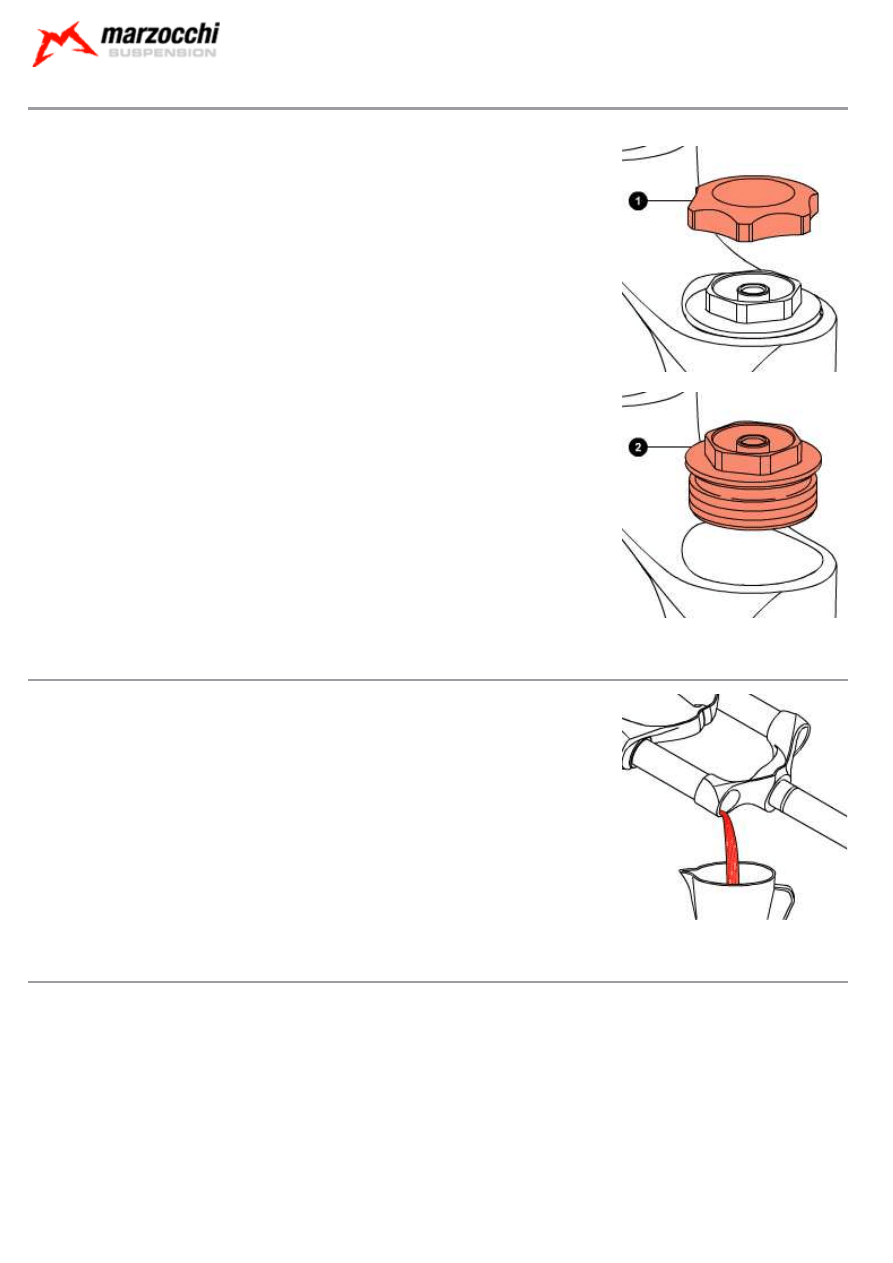 marzocchi
SUSPENSION

1

2