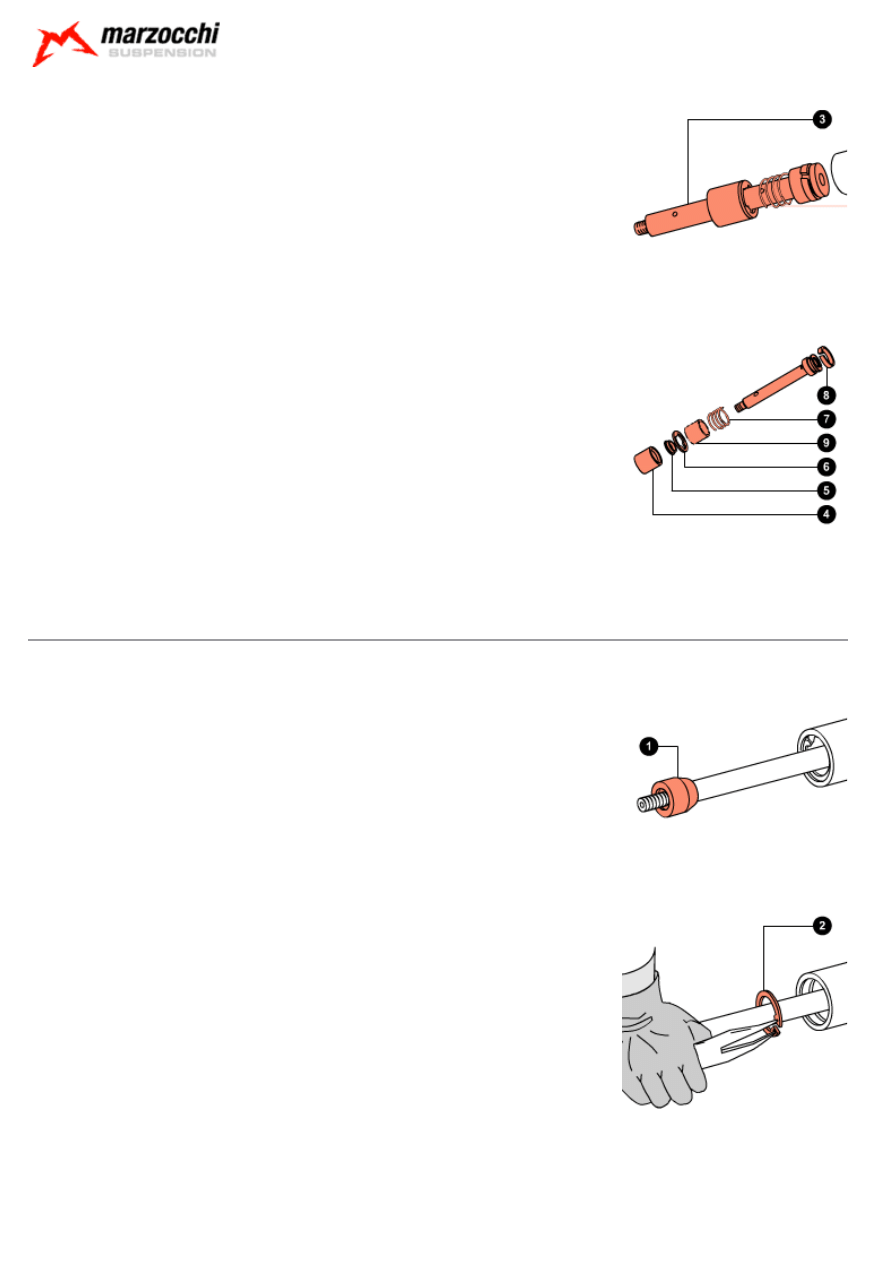 marzocchi
SUSPENSION

3

8
7
9
6
5
4

1

2