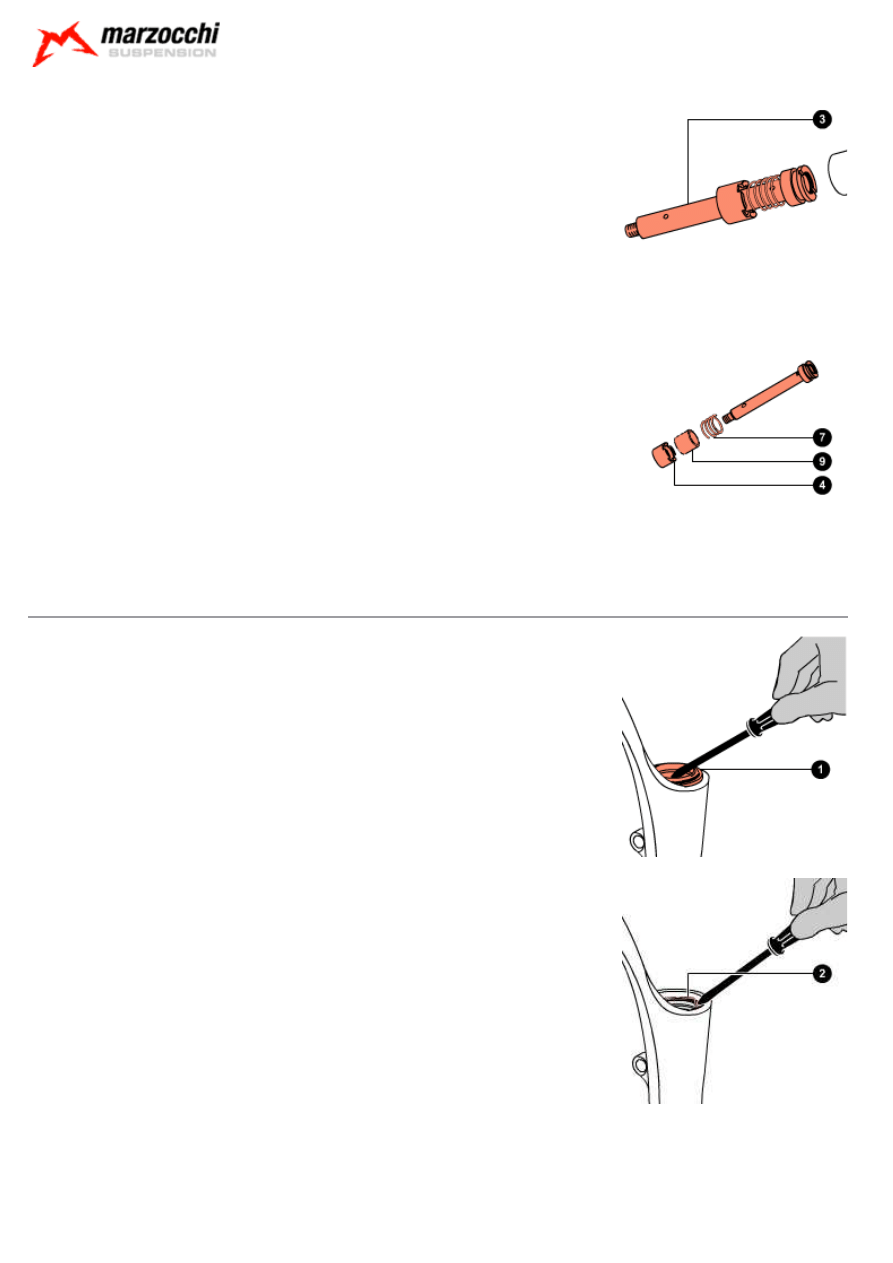 marzocchi
SUSPENSION

3

7

9

4

1

2