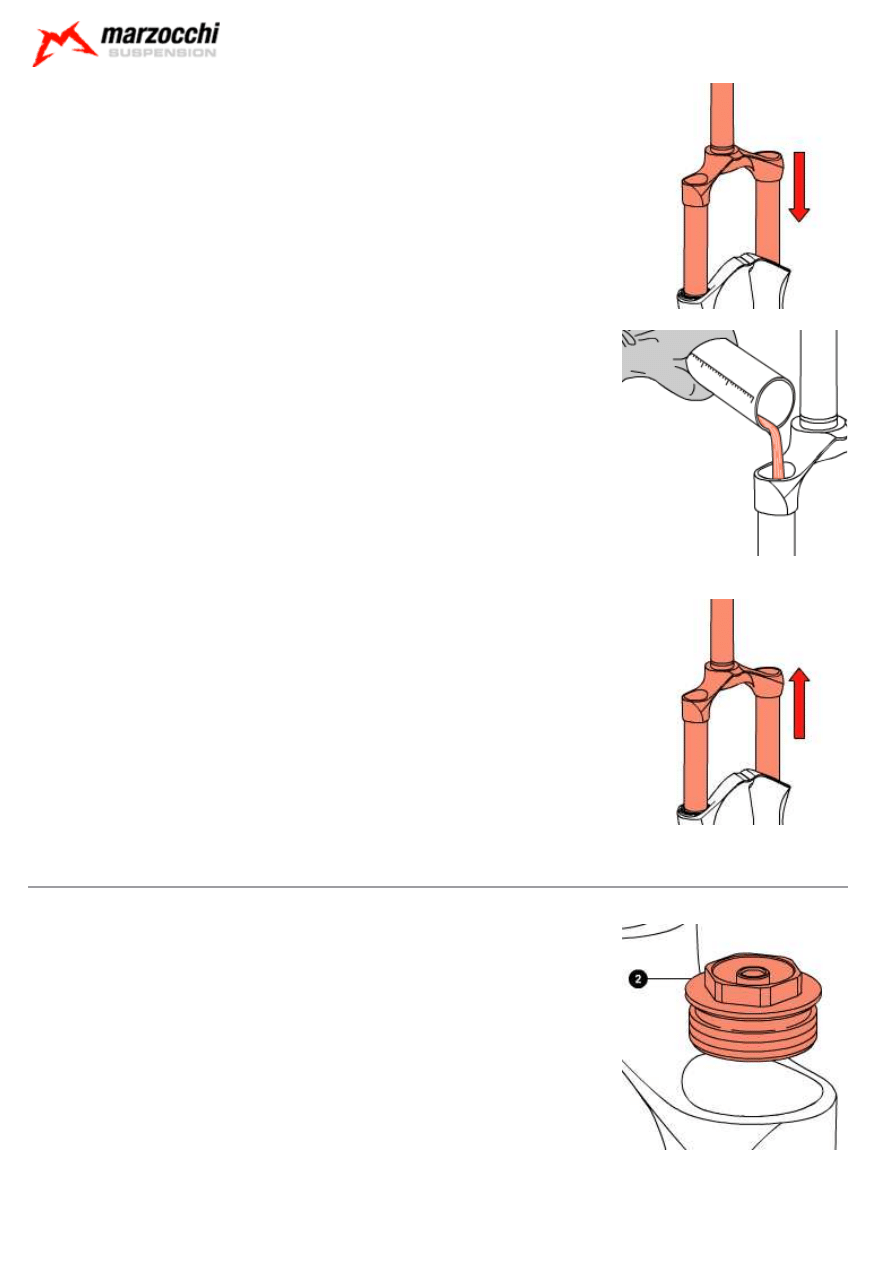 marzocchi
SUSPENSION

2