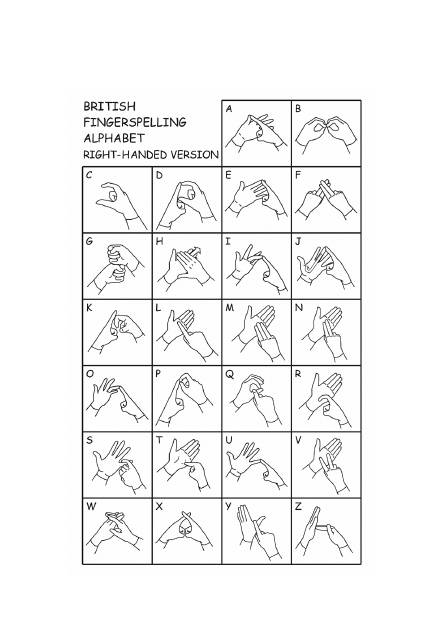 BRITISH FINGERSPELLING ALPHABET
RIGHT-HANDED VERSION

A
B
C
D
E
F
G
H
I
J
K
L
M
N
O
P
Q
R
S
T
U
V
W
X
Y
Z