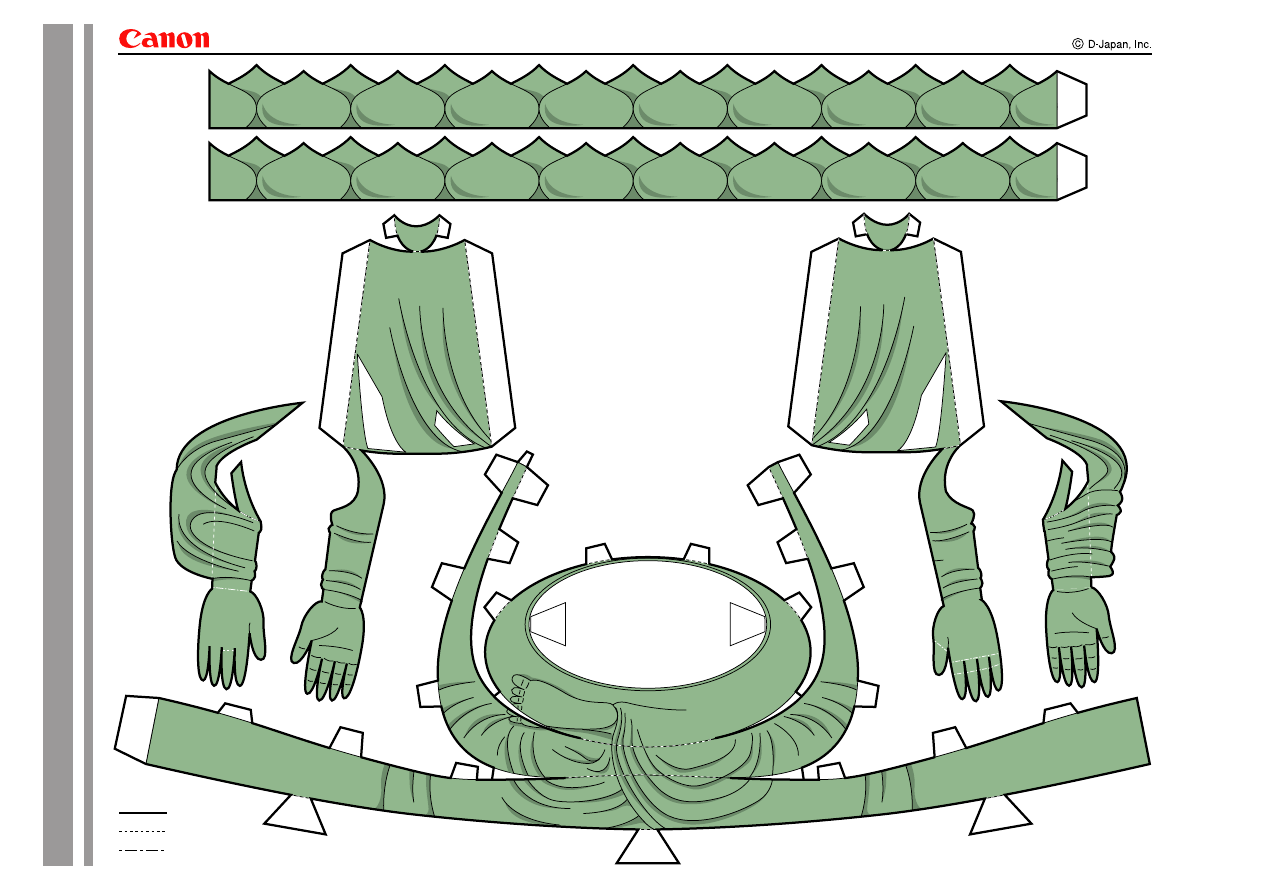 Canon

© D-Japan, Inc.