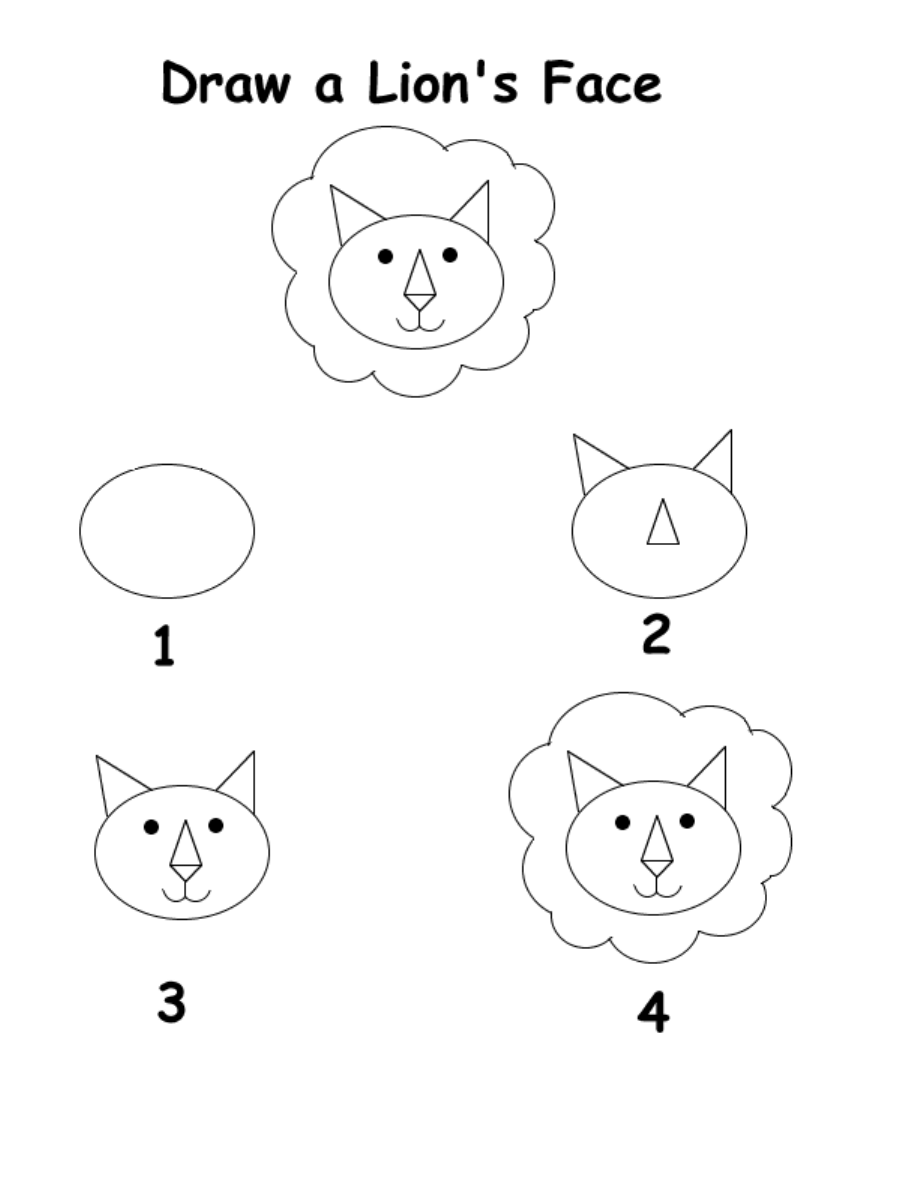 Draw a Lion's Face

1

2

3

4