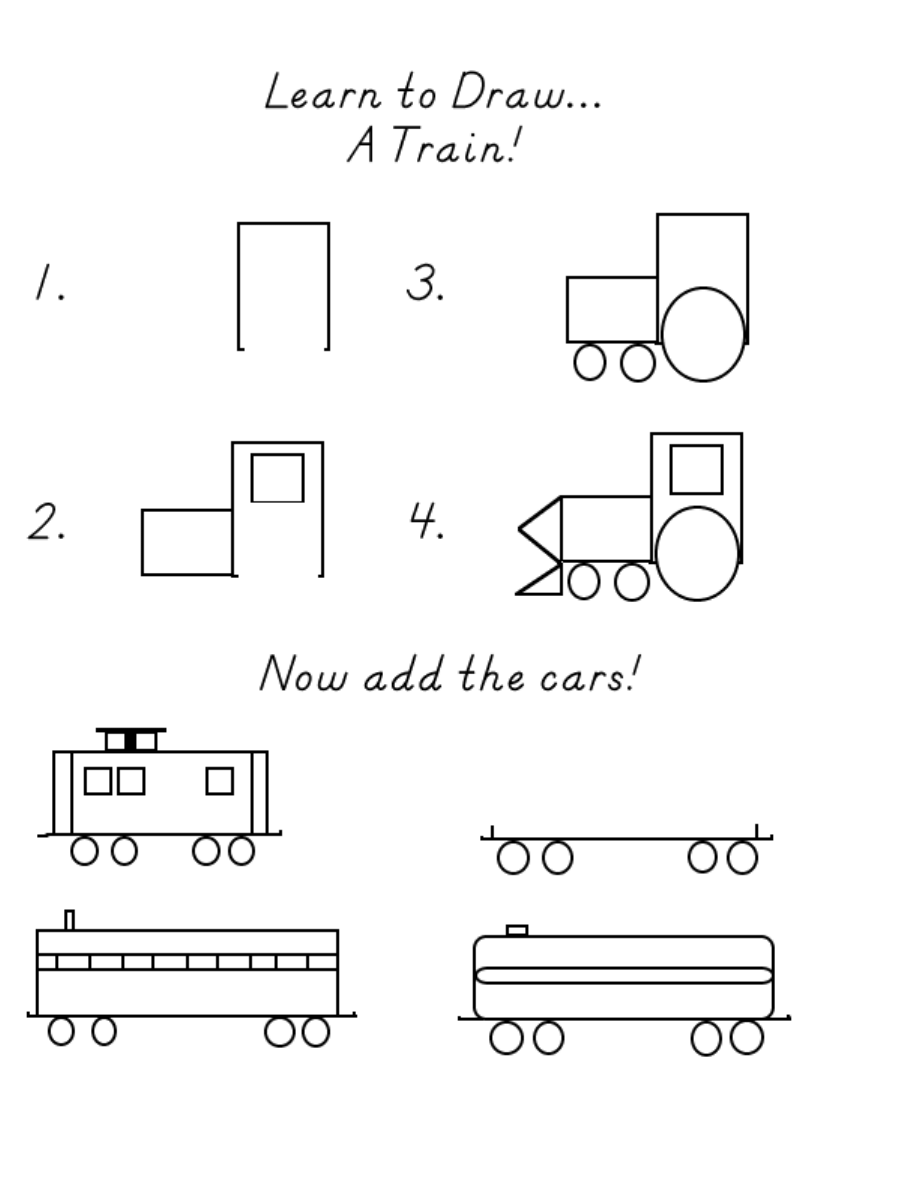 Learn to Draw...
A Train!

1.

3.

2.

4.

Now add the cars!