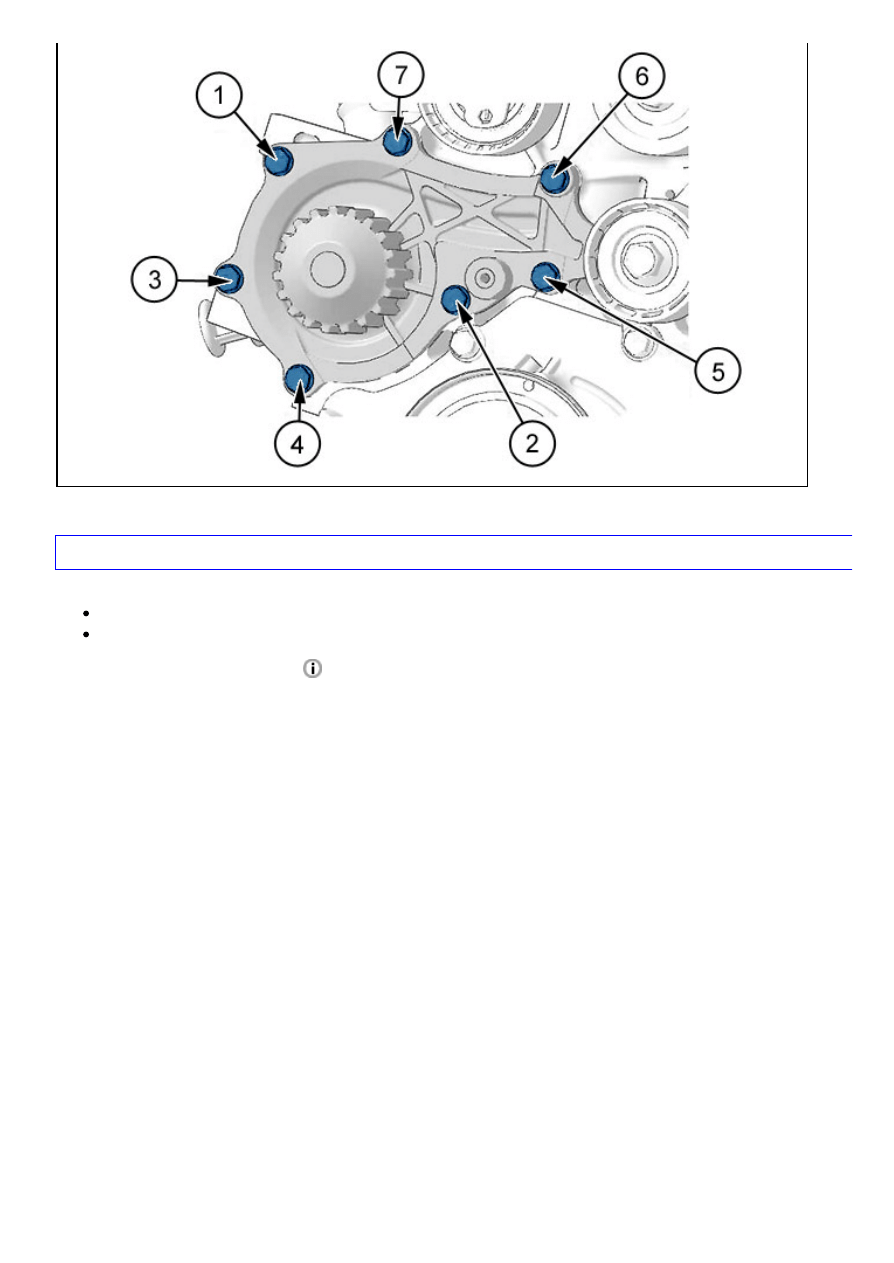 1
7
6
3
5
4
2