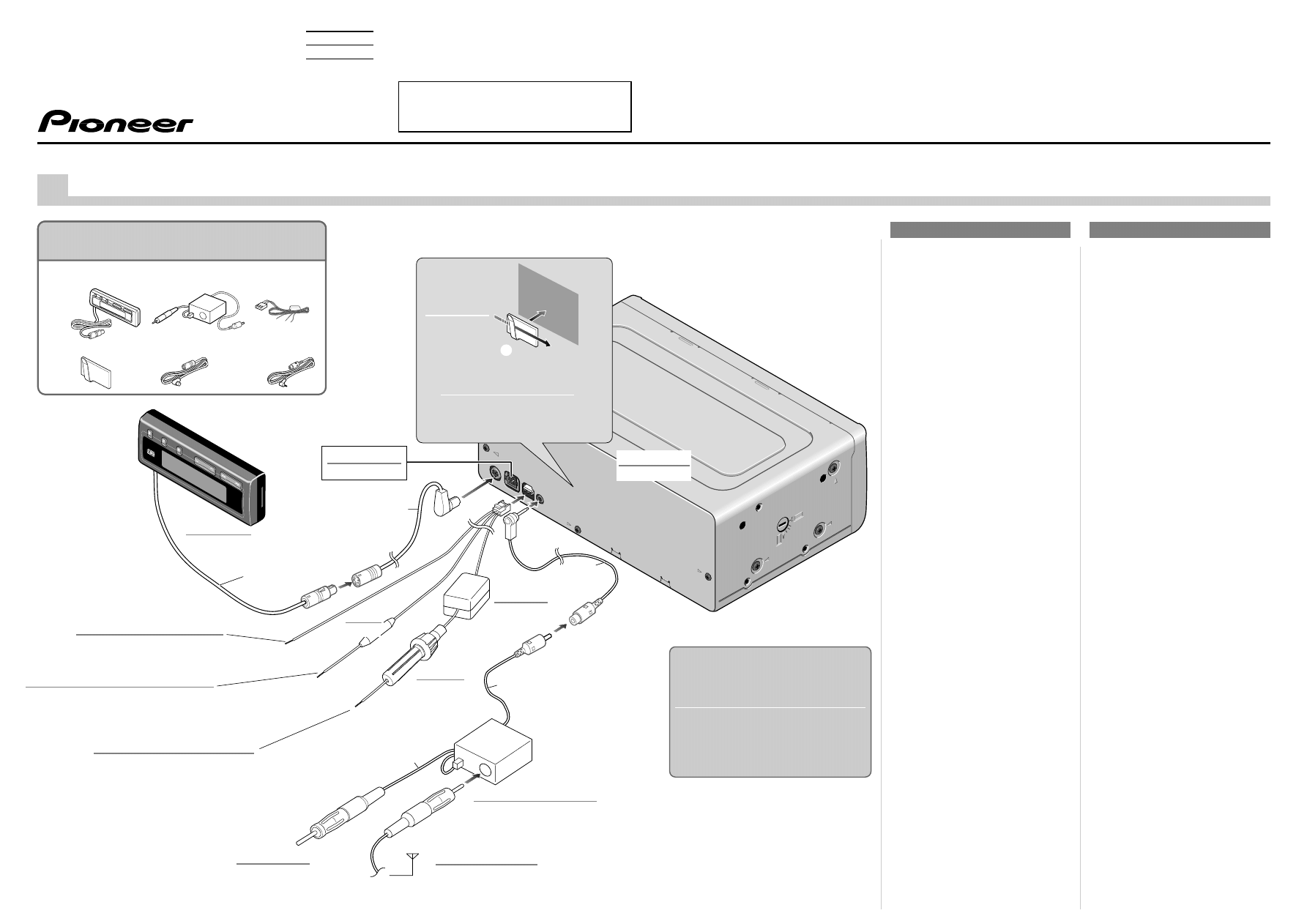 Pioneer