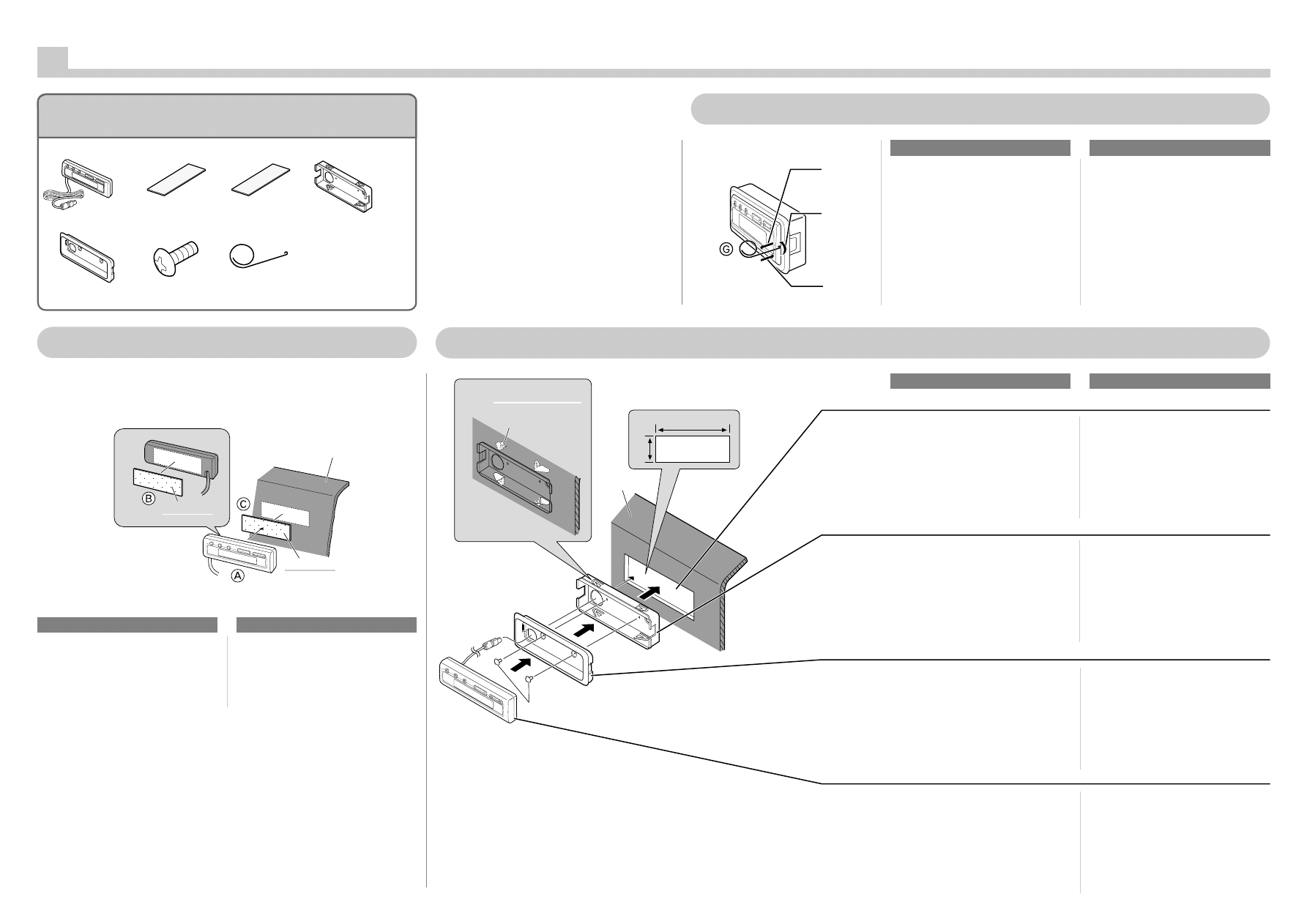 G

B

C

A