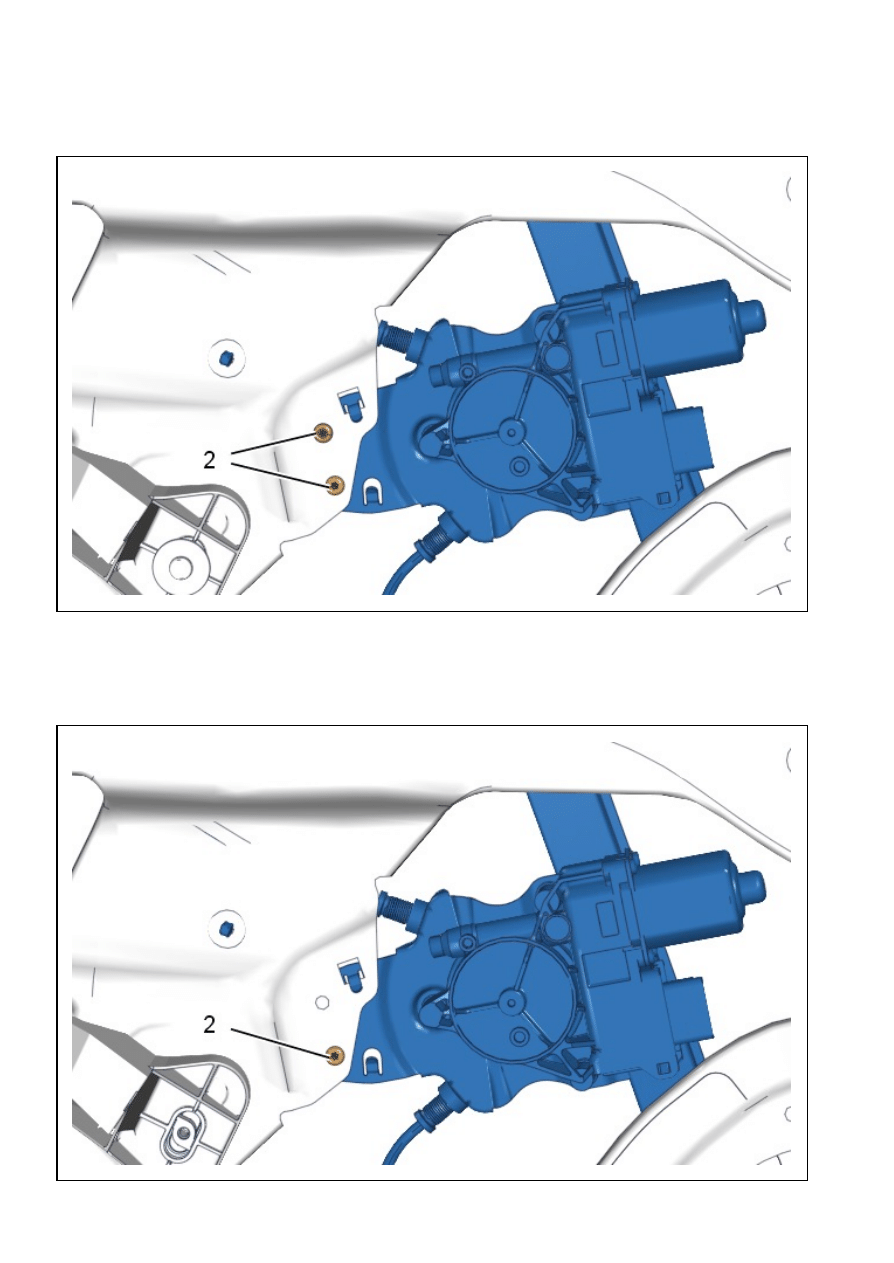 2

2