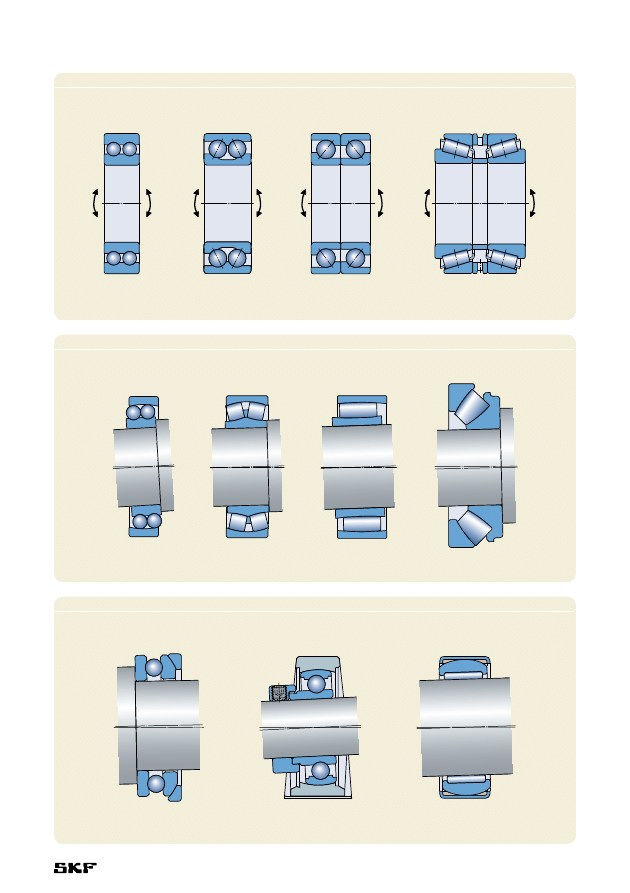 SKF