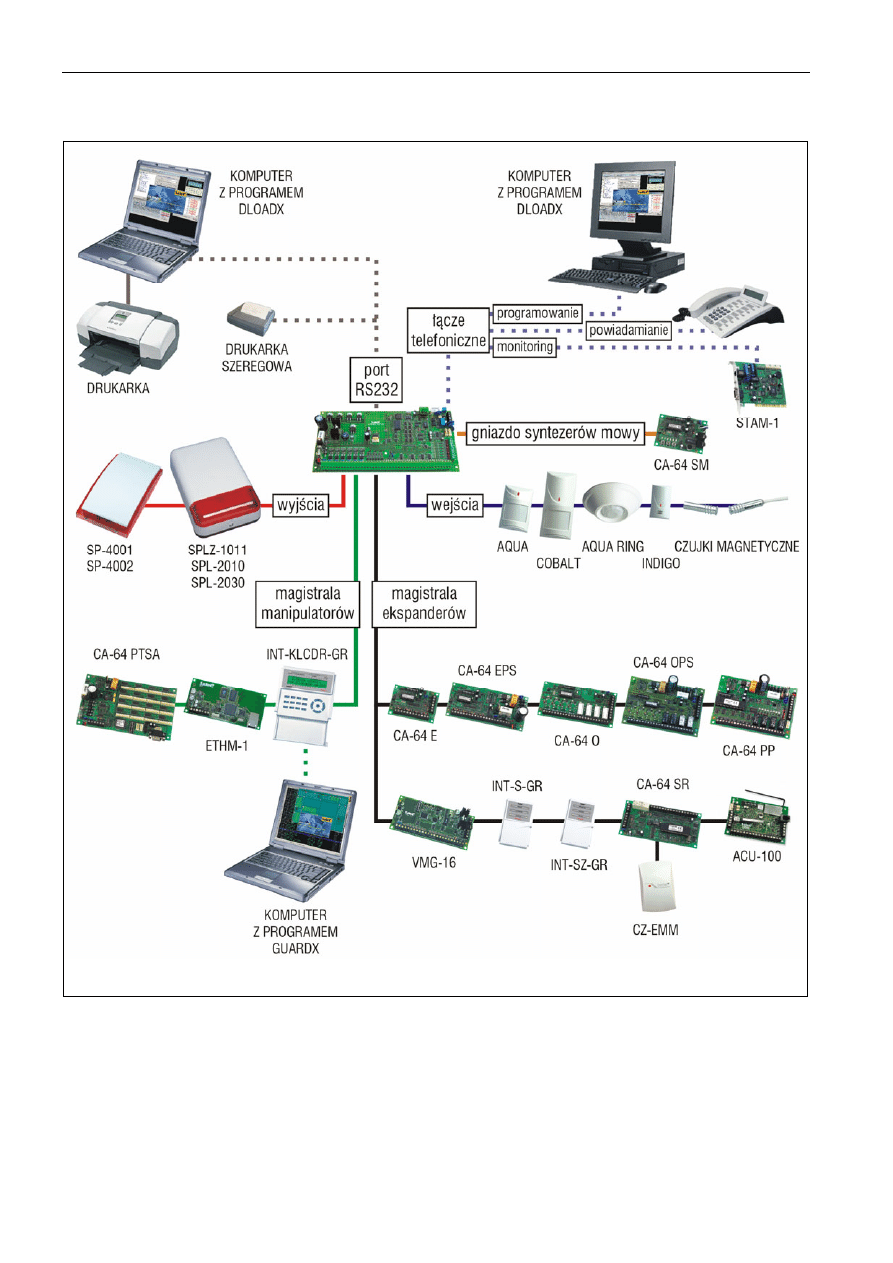 KOMPUTER
Z PROGRAMEM
DLOADX

KOMPUTER
Z PROGRAMEM
DLOADX

DRUKARKA

DRUKARKA
SZEREGOWA

łącze
telefoniczne

programowanie

powiadamianie

monitoring

port
RS232

STAM-1

gniazdo syntezerów mowy

CA-64 SM

wyjścia

wejścia

SP-4001
SP-4002

SPLZ-1011
SPL-2010
SPL-2030

AQUA

COBALT

AQUA RING

INDIGO

CZUJKI MAGNETYCZNE

magistrala
manipulatorów

magistrala
ekspanderów

CA-64 PTSA

INT-KLCDR-GR

ETHM-1

CA-64 EPS

CA-64 OPS

CA-64 E

CA-64 O

CA-64 PP

INT-S-GR

CA-64 SR

VMG-16

INT-SZ-GR

ACU-100

CZ-EMM

KOMPUTER
Z PROGRAMEM
GUARDX