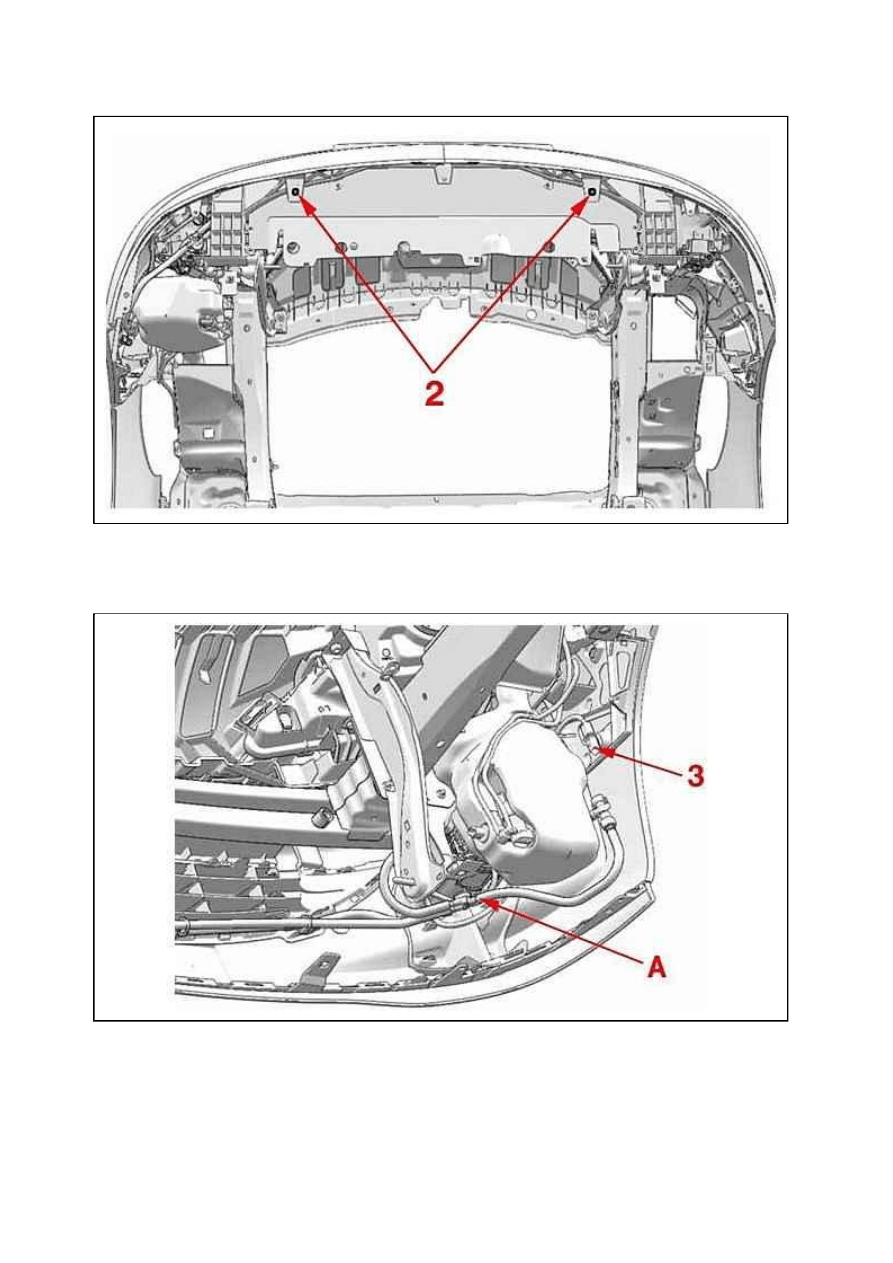 2

3

A