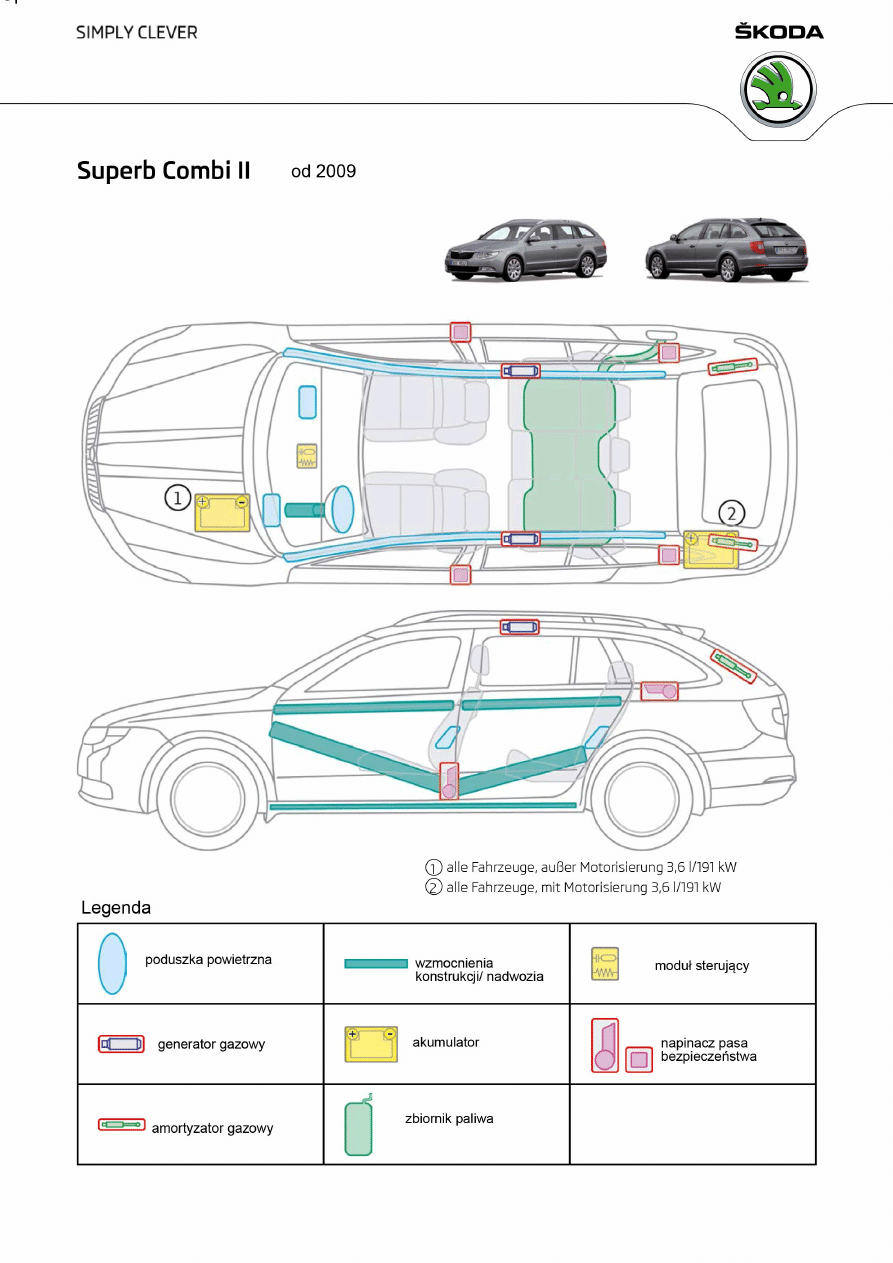 SIMPLY CLEVER

ŠKODA

Superb Combi II od 2009

1

2

① alle Fahrzeuge, außer Motorisierung 3,6 l/191 kW
② alle Fahrzeuge, mit Motorisierung 3,6 l/191 kW

Legenda

| poduszka powietrzna | wzmocnienia konstrukcji/ nadwozia | moduł sterujący |
|---|---|---|
| generator gazowy | akumulator | napinacz pasa bezpieczeństwa |
| amortyzator gazowy | zbiornik paliwa | |