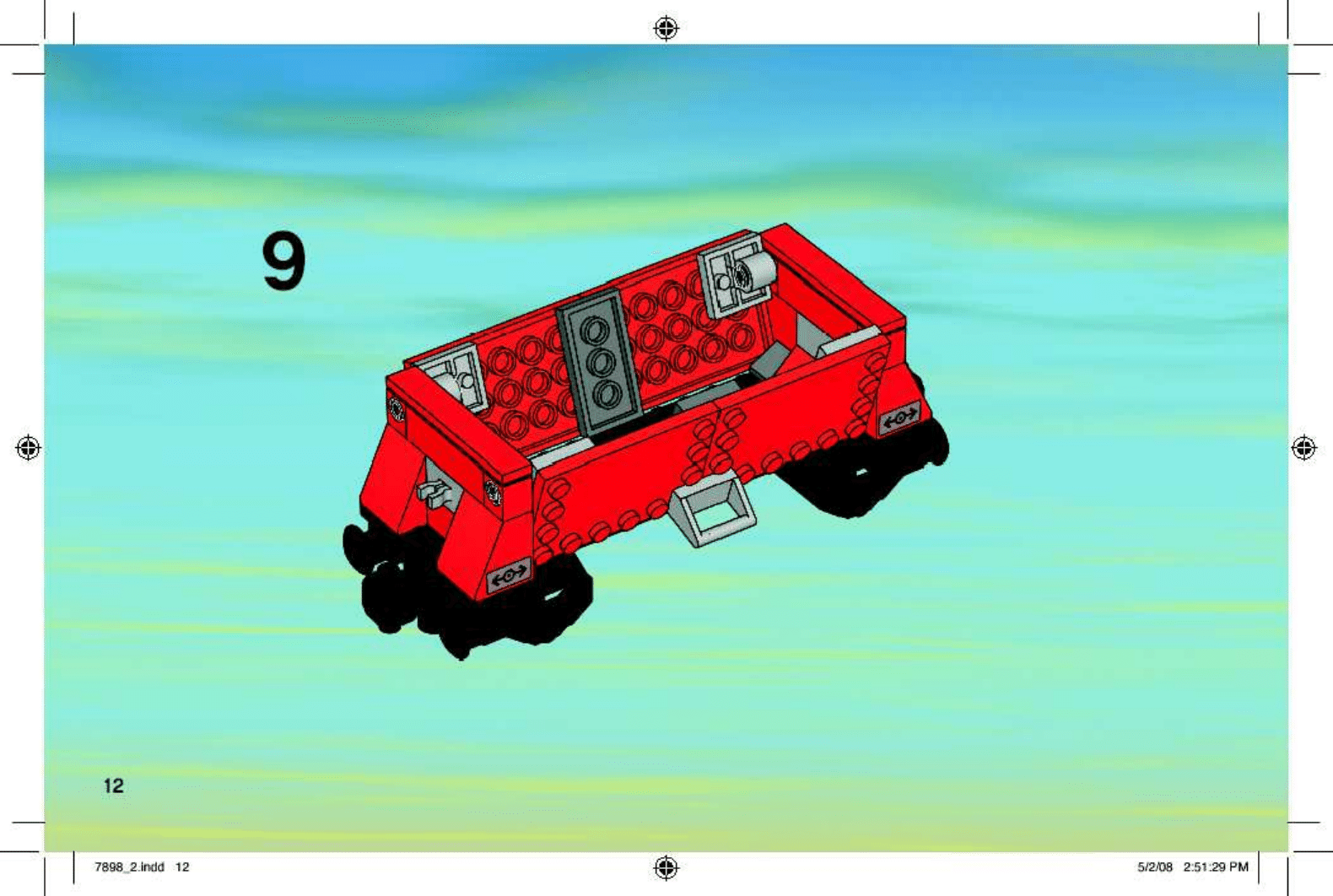 9

12

7898_2.indd 12

5/2/08 2:51:29 PM