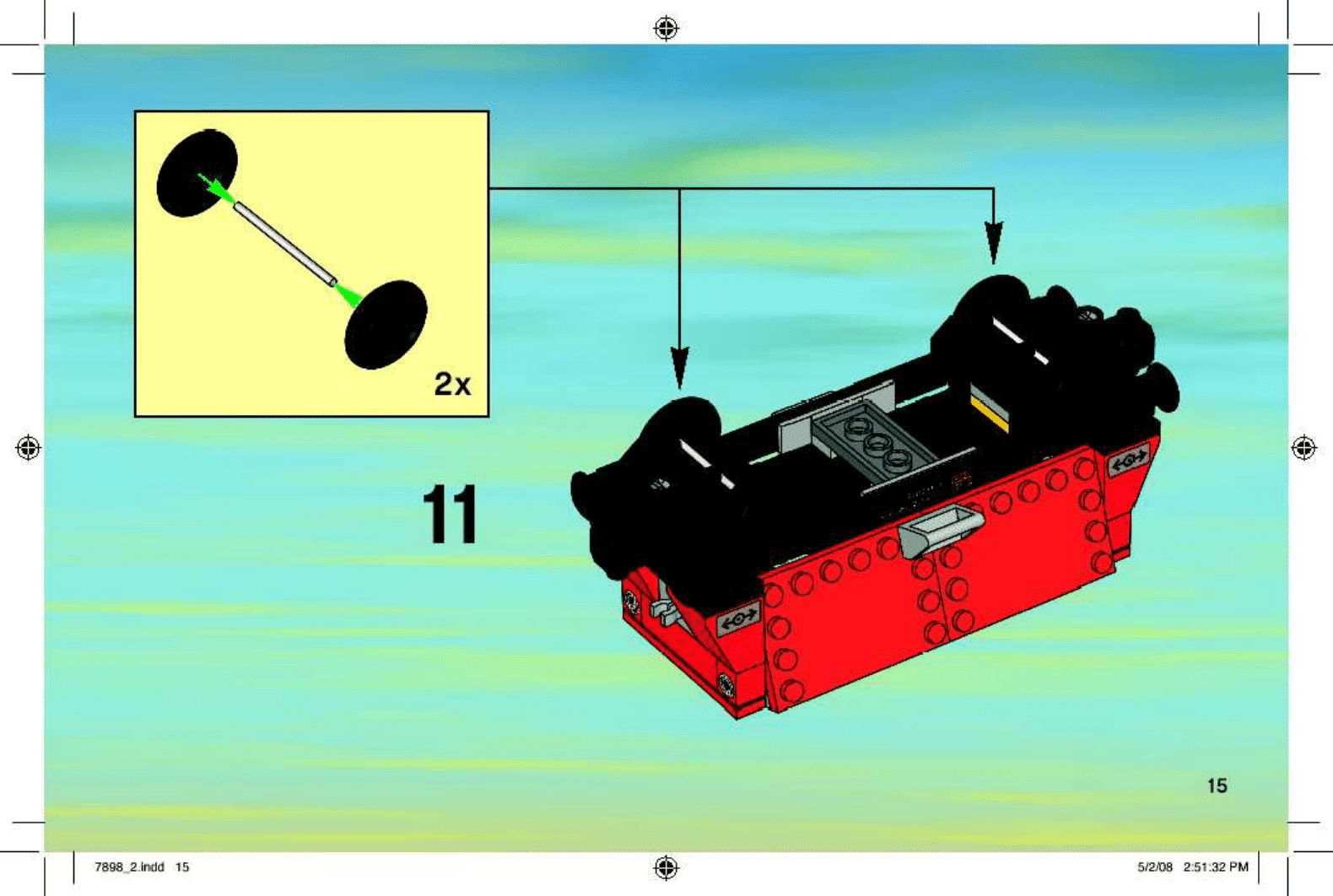 2x

11

15

7898_2.indd 15

5/2/08 2:51:32 PM