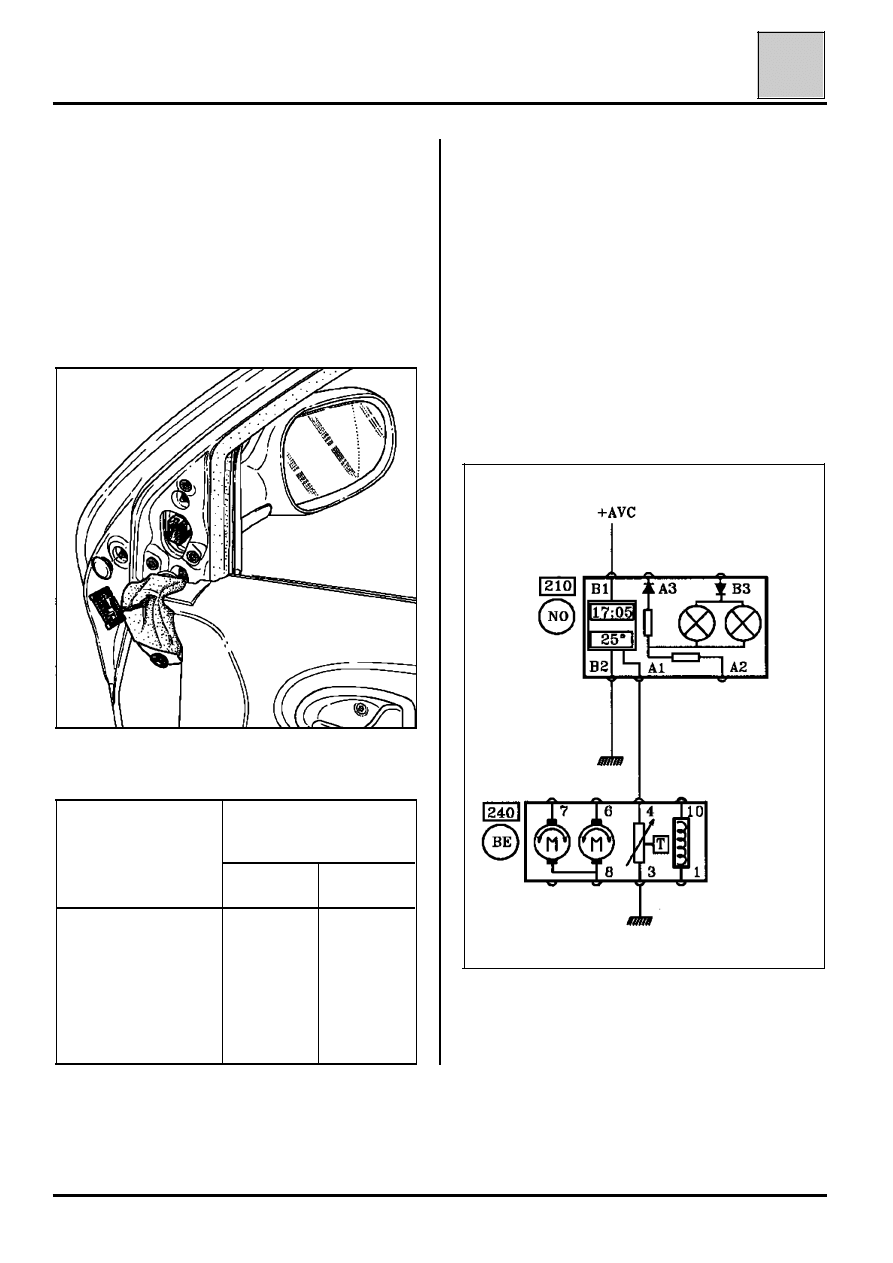 +AVC

210

NO

B1

A3

B3

17:05

25°

B2

A1

A2

240

BE

7

6

4

10

M

M

T

8

3

1