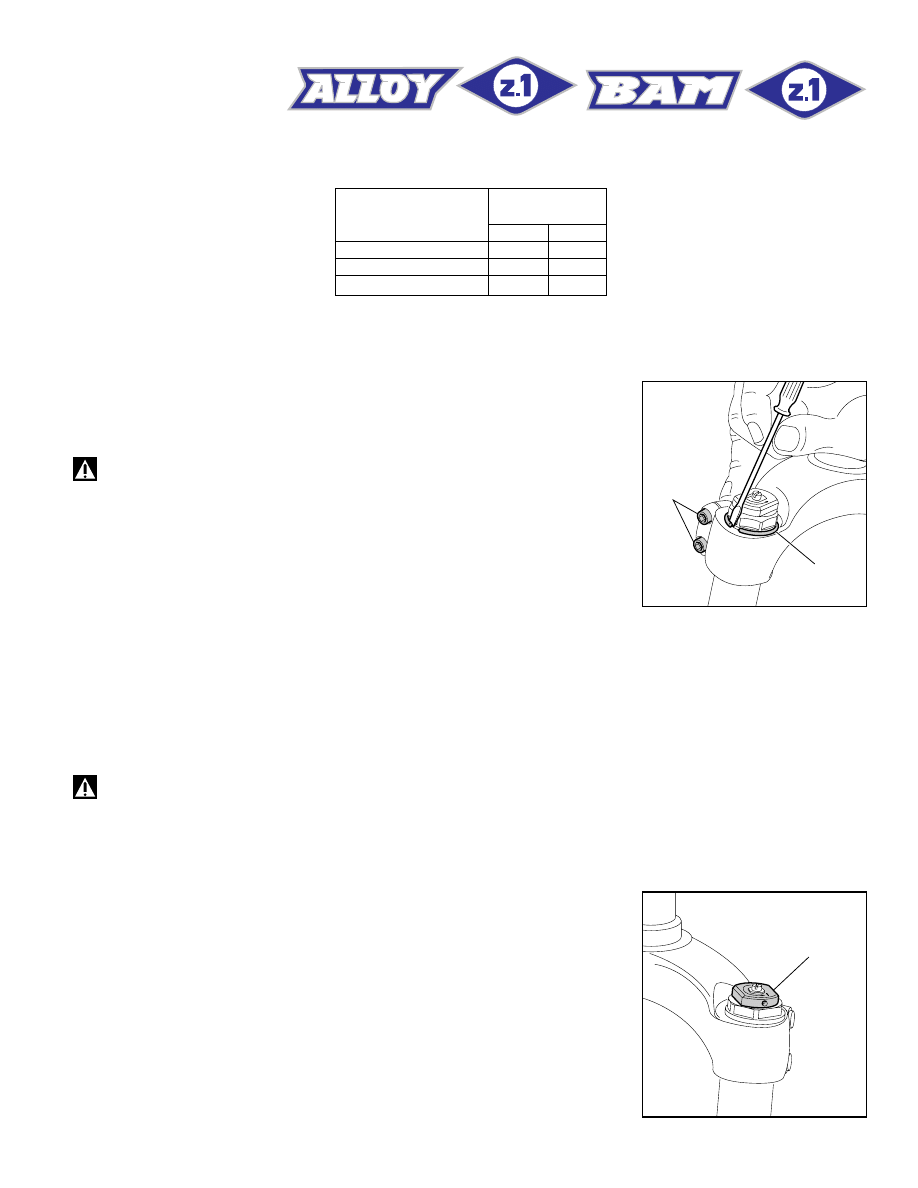 ALLOY z.1 BAM z.1