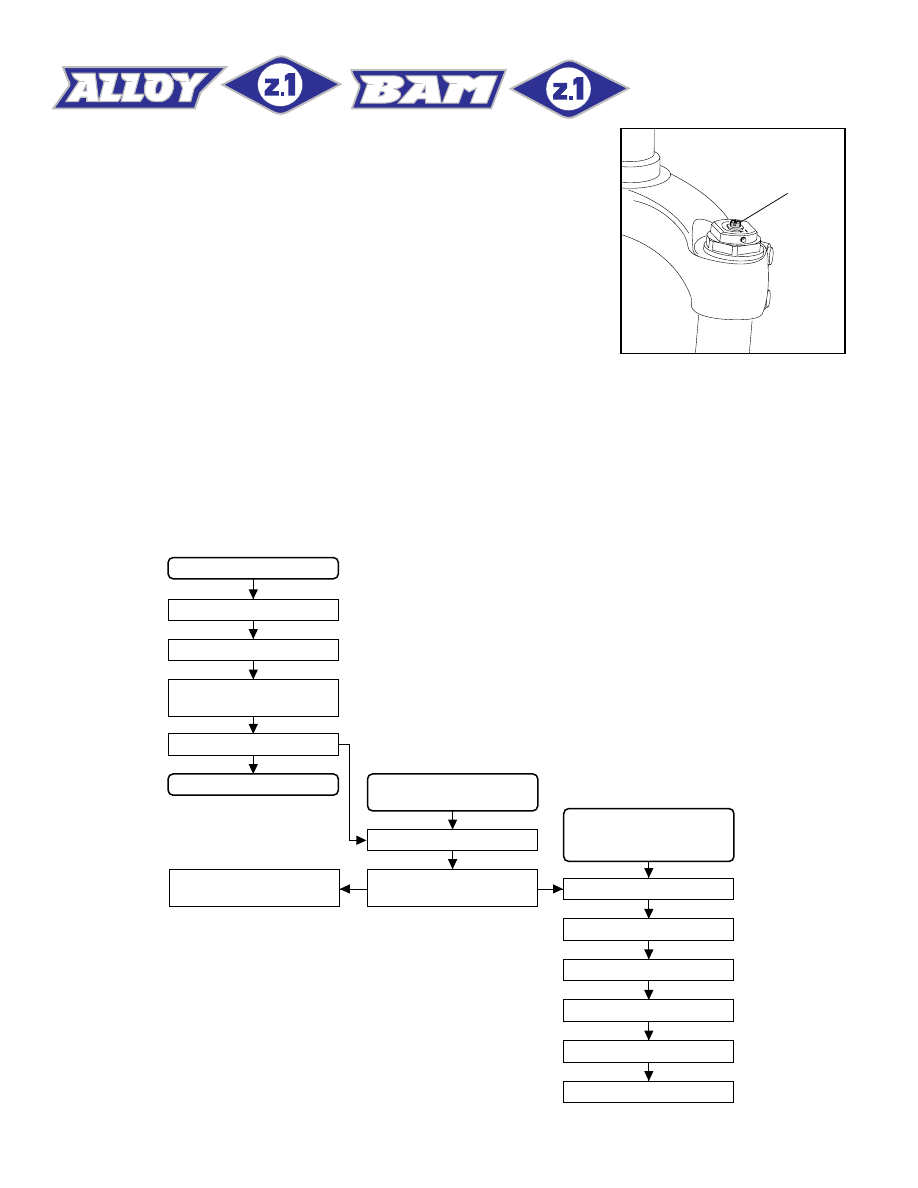 ALLOY z.1 BAM z.1