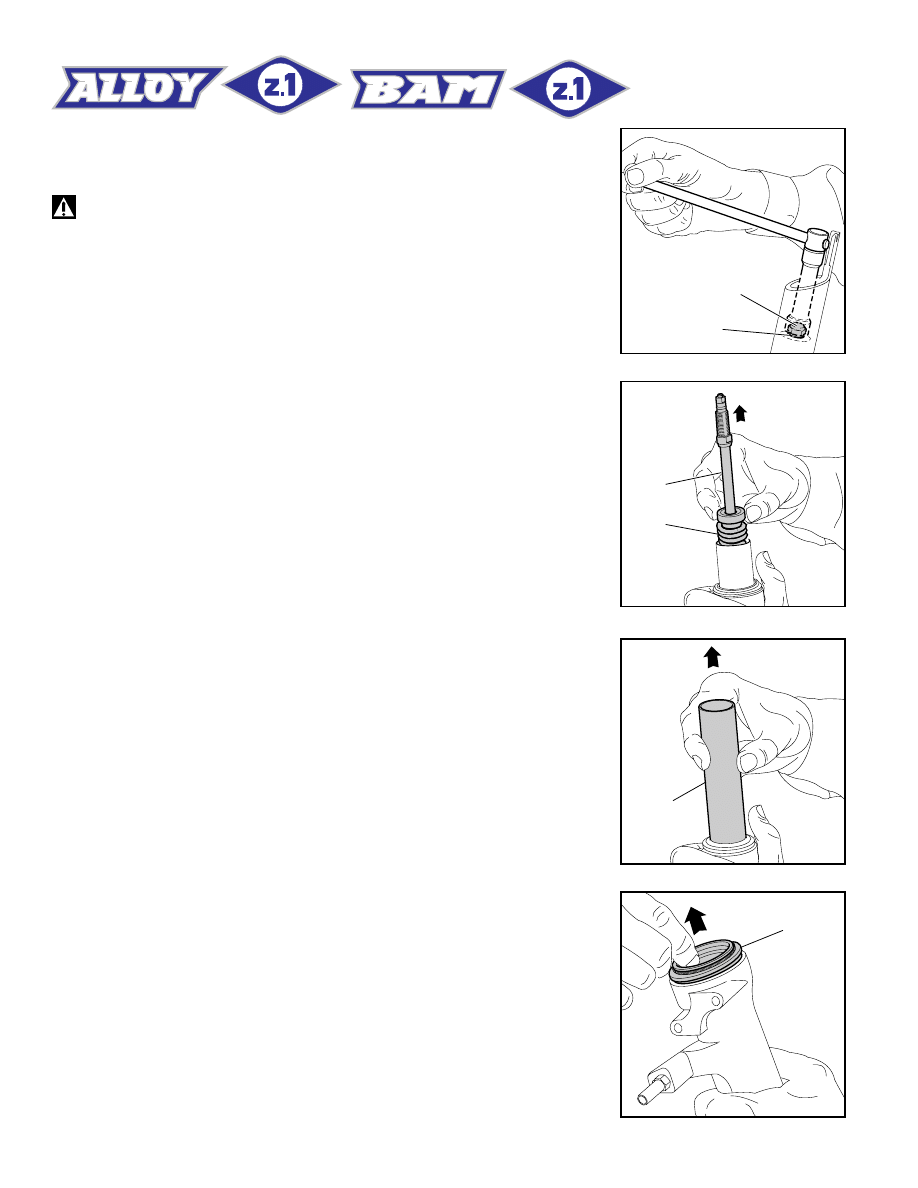 ALLOY z.1 BAM z.1